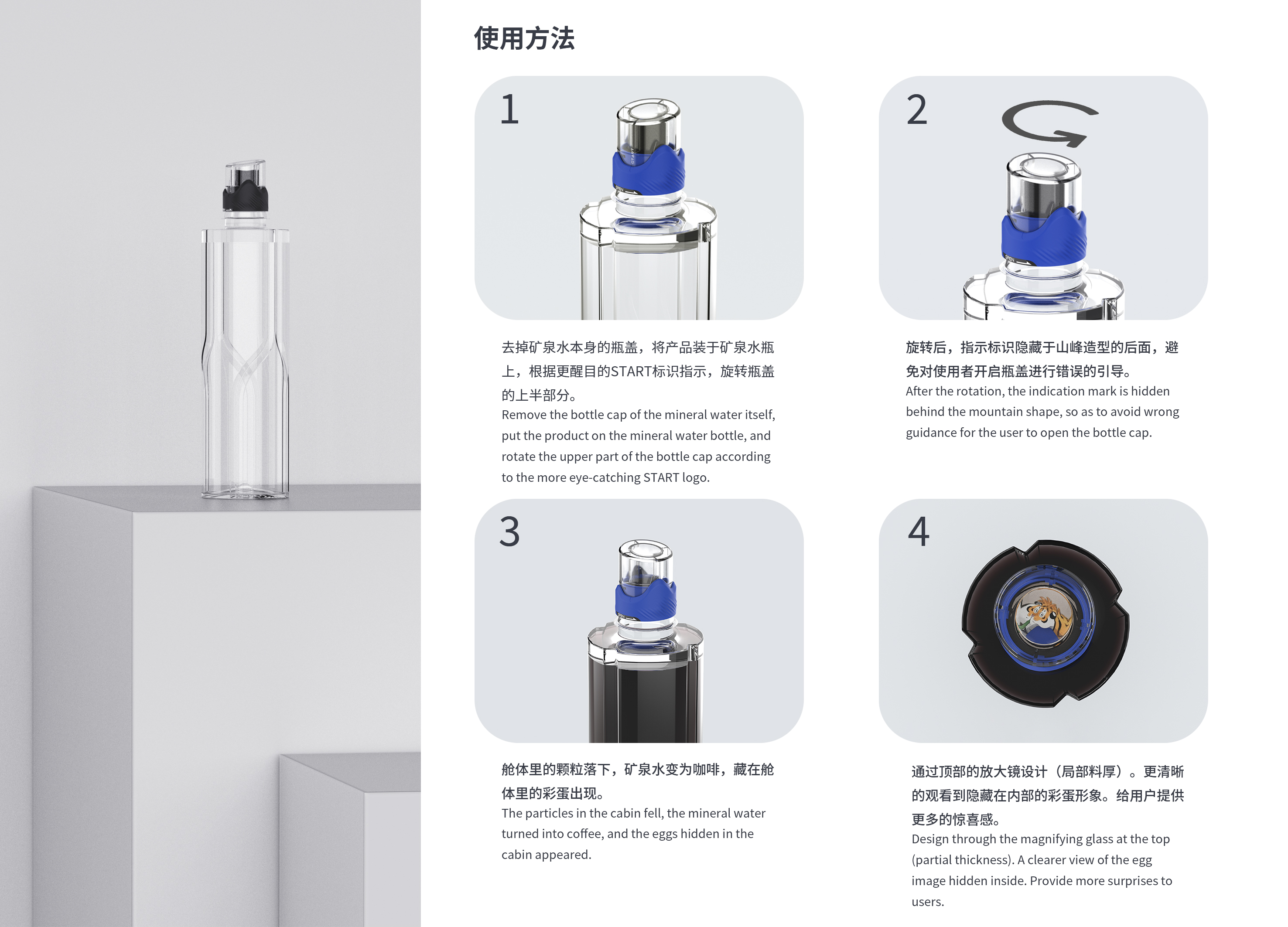 使用方法

1

去掉矿泉水本身的瓶盖，将产品装于矿泉水瓶上，根据更醒目的START标识指示，旋转瓶盖的上半部分。
Remove the bottle cap of the mineral water itself, put the product on the mineral water bottle, and rotate the upper part of the bottle cap according to the more eye-catching START logo.

2

旋转后，指示标识隐藏于山峰造型的后面，避免对使用者开启瓶盖进行错误的引导。
After the rotation, the indication mark is hidden behind the mountain shape, so as to avoid wrong guidance for the user to open the bottle cap.

3

舱体里的颗粒落下，矿泉水变为咖啡，藏在舱体里的彩蛋出现。
The particles in the cabin fell, the mineral water turned into coffee, and the eggs hidden in the cabin appeared.

4

通过顶部的放大镜设计（局部料厚）。更清晰的观看到隐藏在内部的彩蛋形象。给用户提供更多的惊喜感。
Design through the magnifying glass at the top (partial thickness). A clearer view of the egg image hidden inside. Provide more surprises to users.