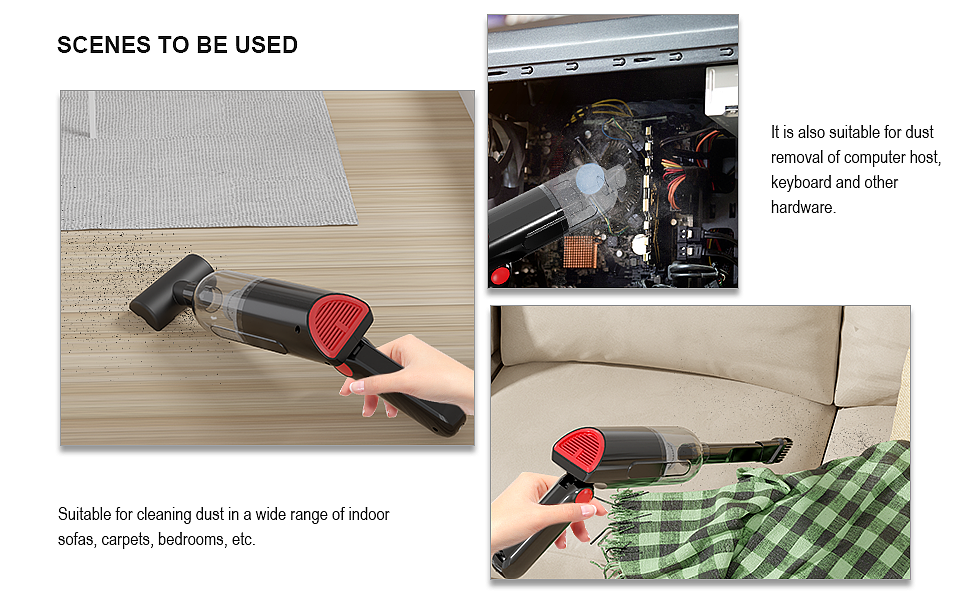 SCENES TO BE USED

It is also suitable for dust removal of computer host, keyboard and other hardware.

Suitable for cleaning dust in a wide range of indoor sofas, carpets, bedrooms, etc.