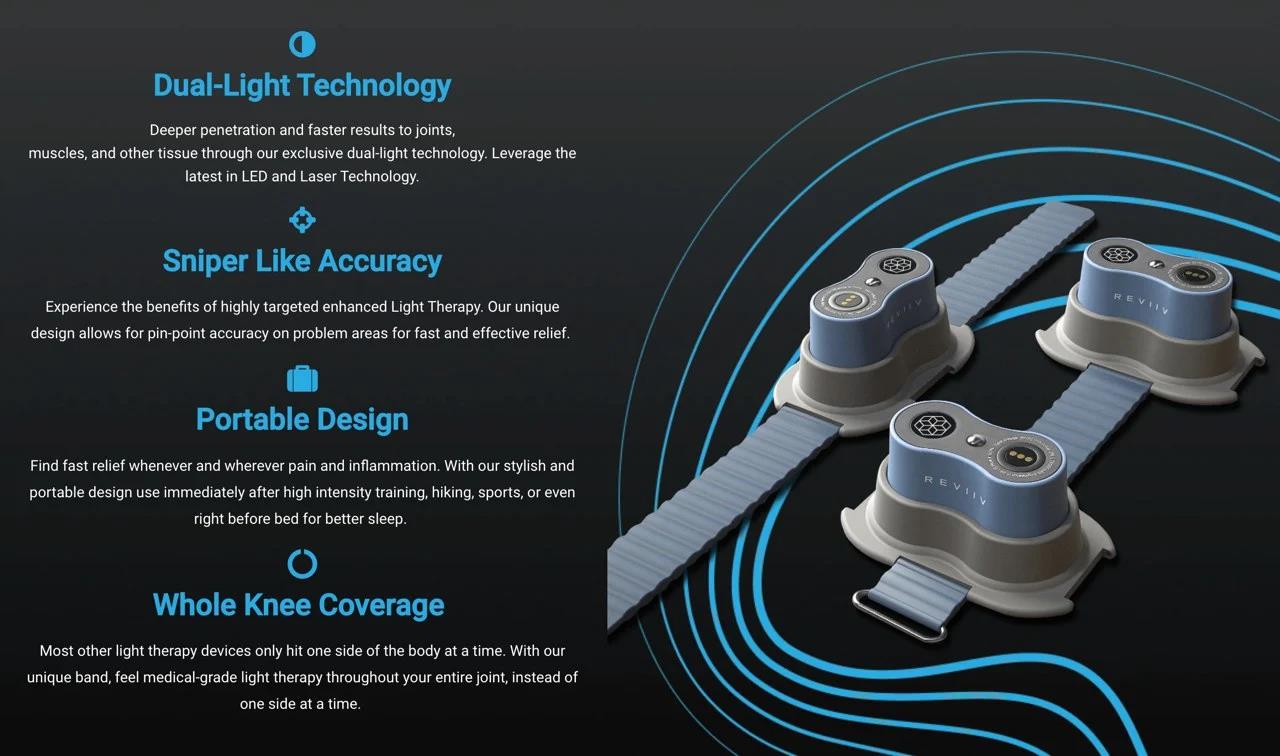 Dual-Light Technology

Deeper penetration and faster results to joints, muscles, and other tissue through our exclusive dual-light technology. Leverage the latest in LED and Laser Technology.

Sniper Like Accuracy

Experience the benefits of highly targeted enhanced Light Therapy. Our unique design allows for pin-point accuracy on problem areas for fast and effective relief.

Portable Design

Find fast relief whenever and wherever pain and inflammation. With our stylish and portable design use immediately after high intensity training, hiking, sports, or even right before bed for better sleep.

Whole Knee Coverage

Most other light therapy devices only hit one side of the body at a time. With our unique band, feel medical-grade light therapy throughout your entire joint, instead of one side at a time.

REVIIV

REVIIV

REVIIV