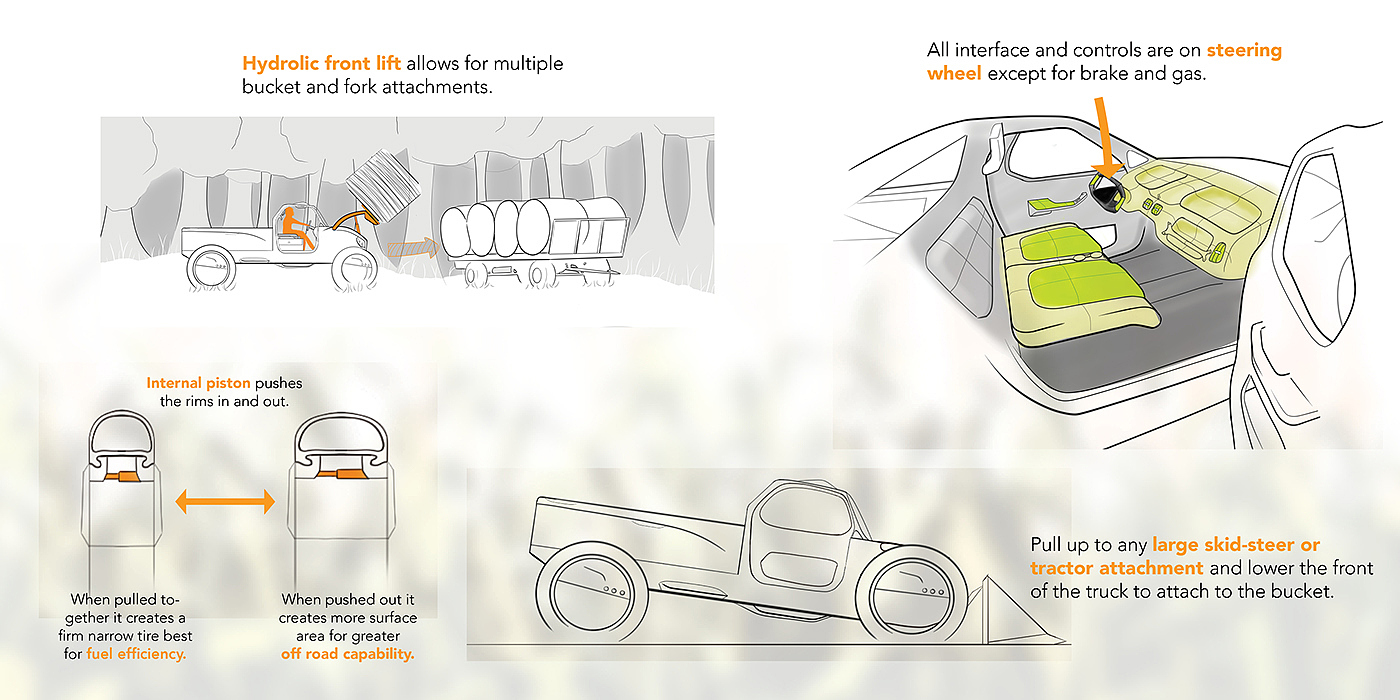 Hydrolic front lift allows for multiple bucket and fork attachments.

All interface and controls are on steering wheel except for brake and gas.

Internal piston pushes the rims in and out.

When pulled together it creates a firm narrow tire best for fuel efficiency.

When pushed out it creates more surface area for greater off road capability.

Pull up to any large skid-steer or tractor attachment and lower the front of the truck to attach to the bucket.