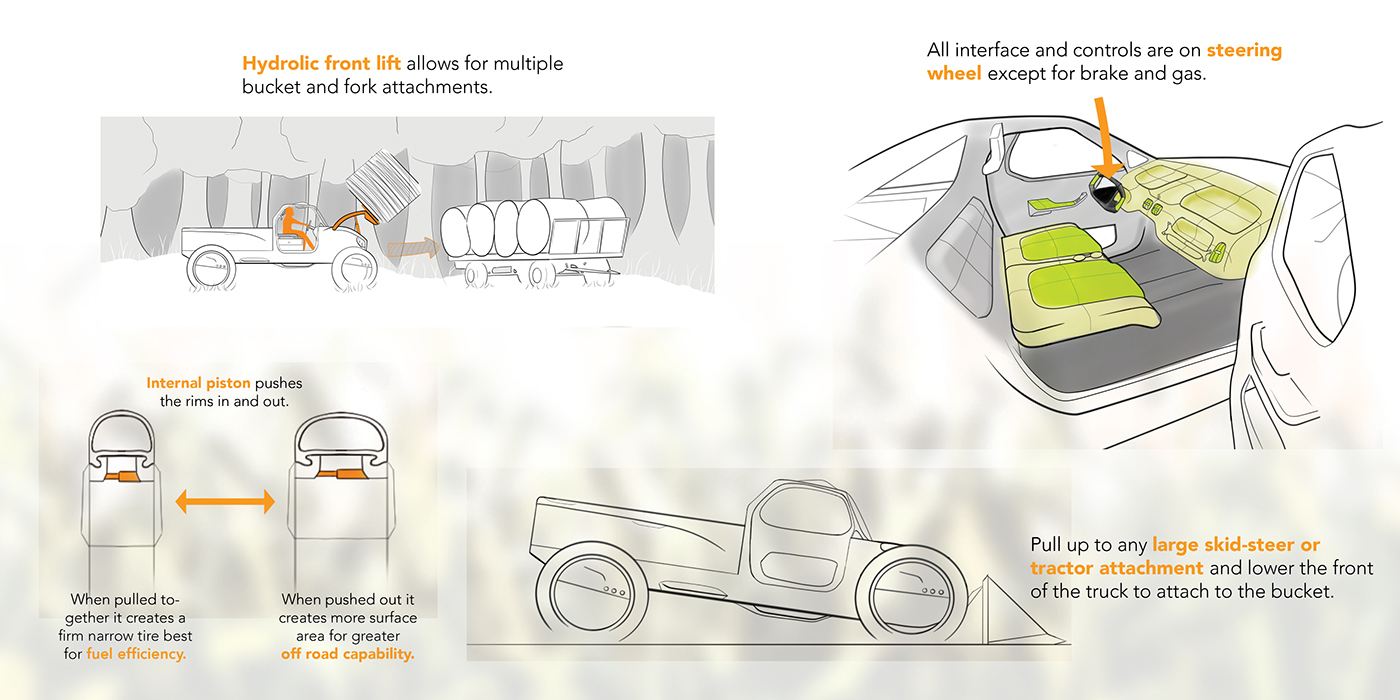 Hydrolic front lift allows for multiple bucket and fork attachments.

All interface and controls are on steering wheel except for brake and gas.

Internal piston pushes the rims in and out.

When pulled together it creates a firm narrow tire best for fuel efficiency.

When pushed out it creates more surface area for greater off road capability.

Pull up to any large skid-steer or tractor attachment and lower the front of the truck to attach to the bucket.