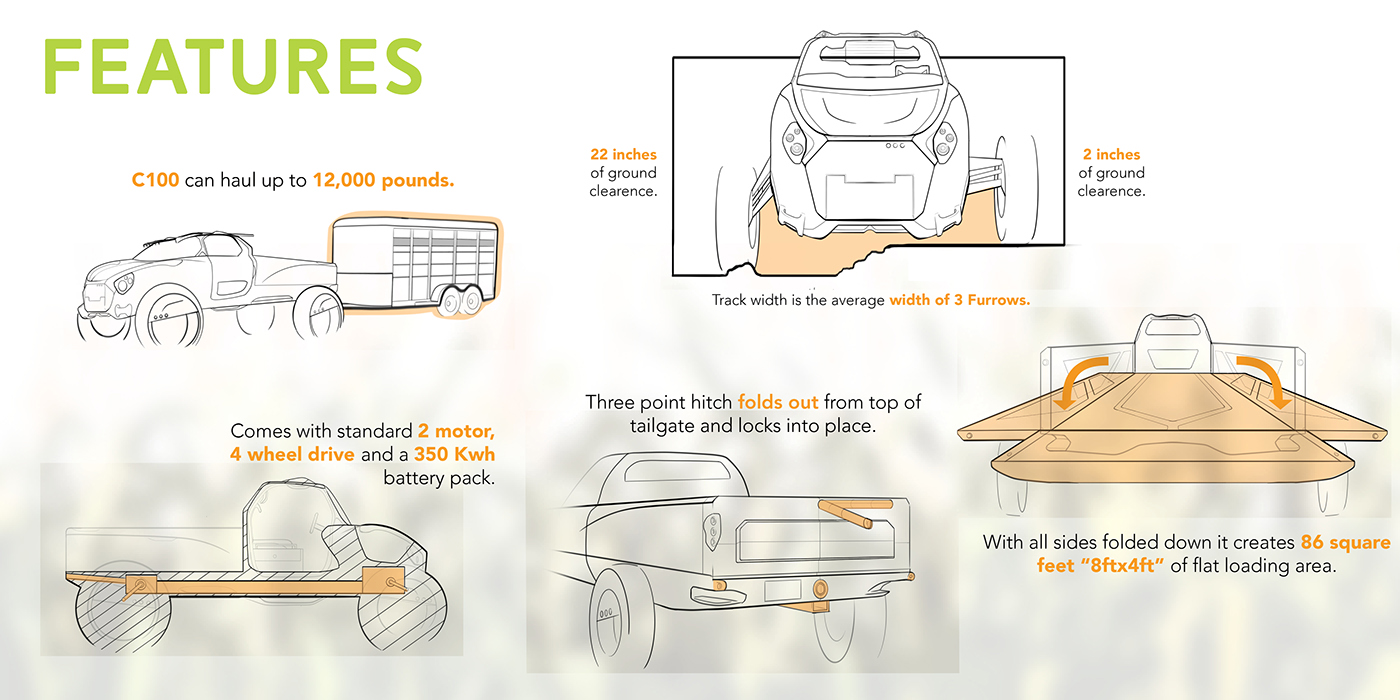 FEATURES

C100 can haul up to 12,000 pounds.

22 inches of ground clearence.

2 inches of ground clearence.

Track width is the average width of 3 Furrows.

Comes with standard 2 motor, 4 wheel drive and a 350 Kwh battery pack.

Three point hitch folds out from top of tailgate and locks into place.

With all sides folded down it creates 86 square feet "8ftx4ft" of flat loading area.