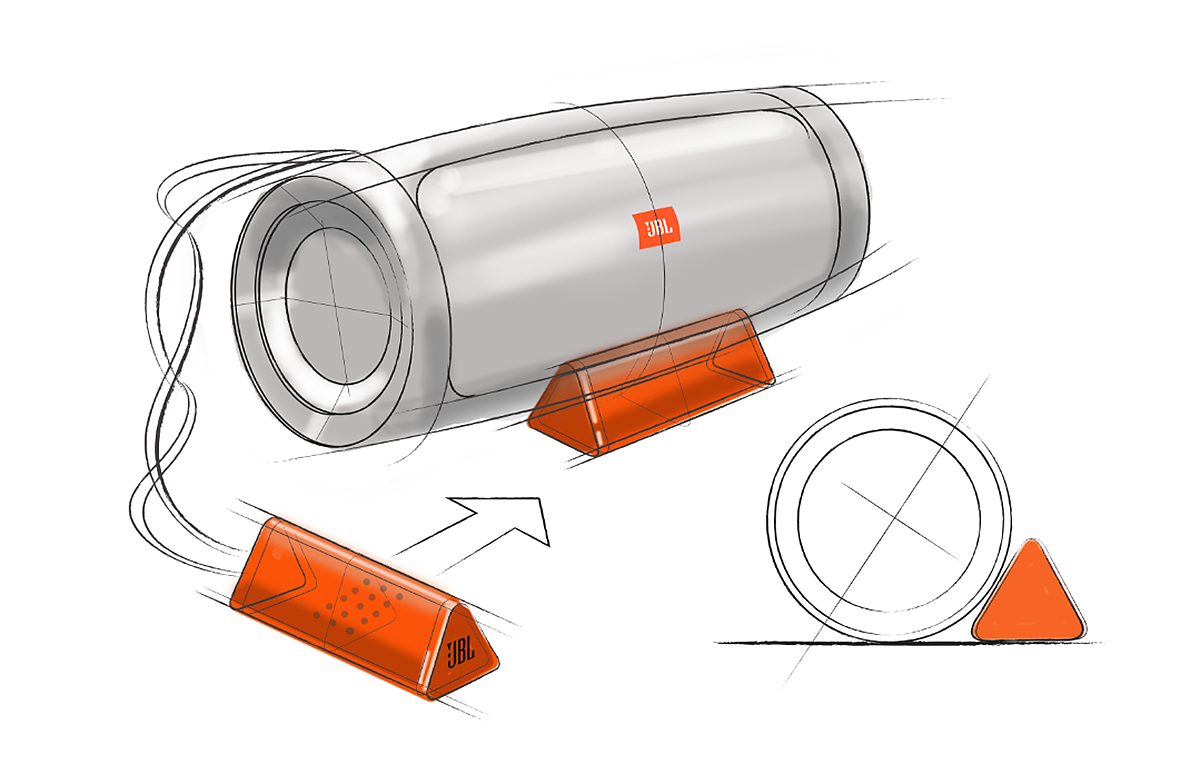 JBL

JBL