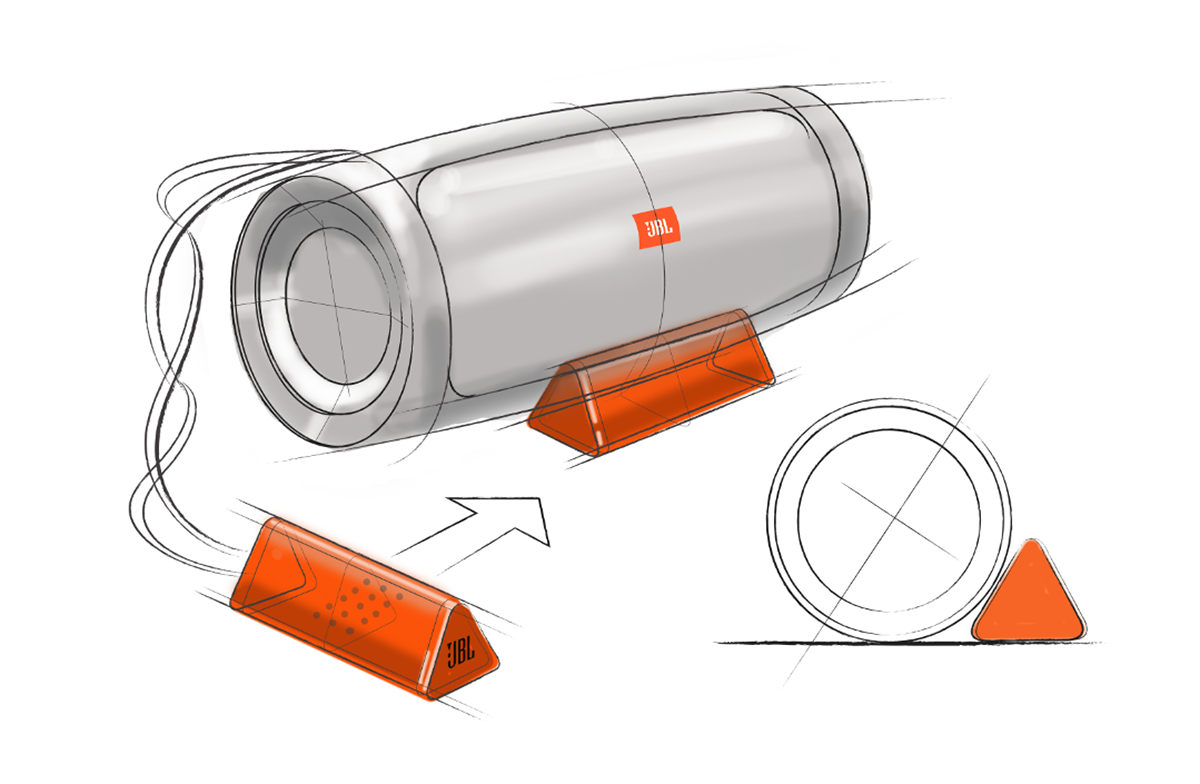 JBL

JBL