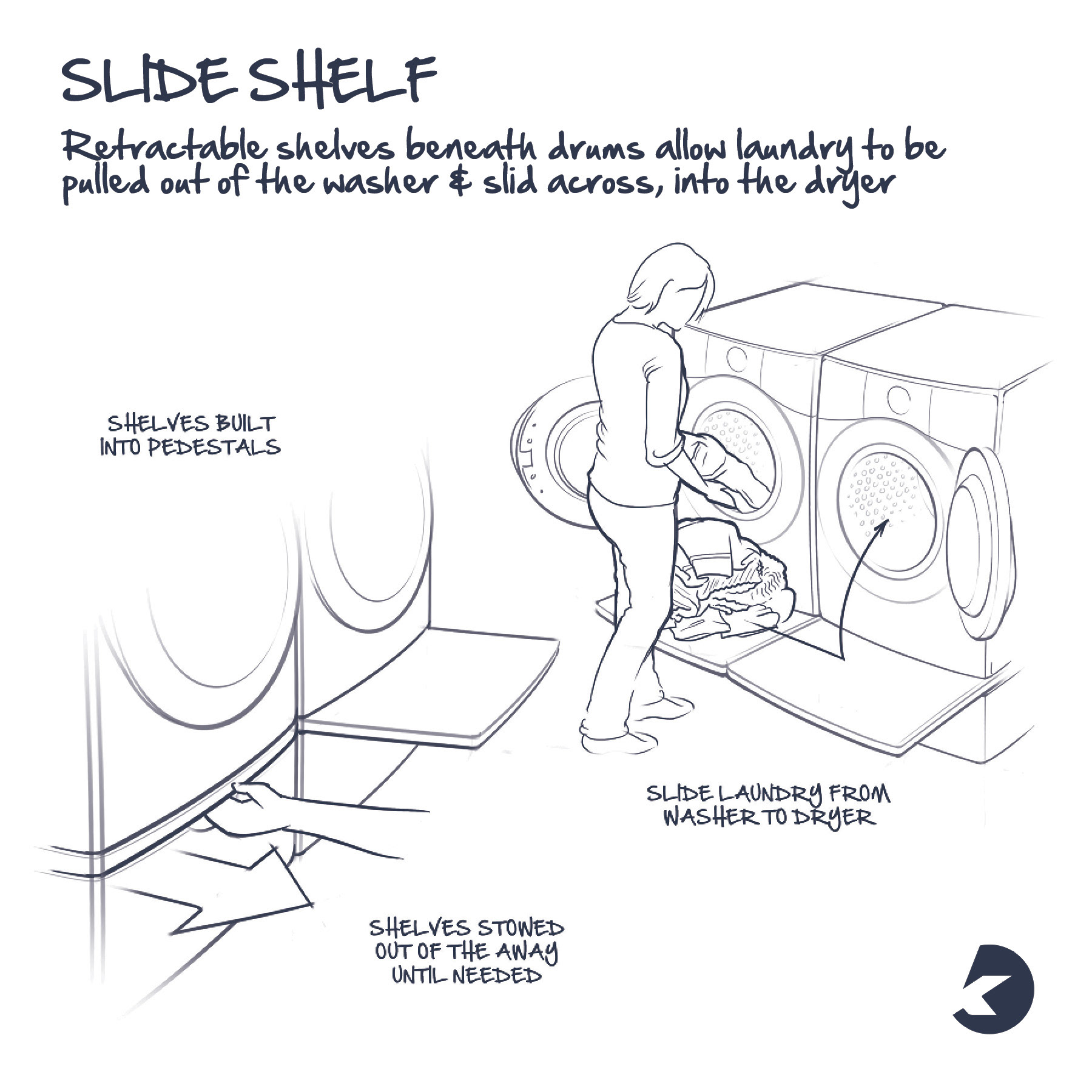 SLIDE SHELF

Retractable shelves beneath drums allow laundry to be pulled out of the washer & slid across, into the dryer

SHELVES BUILT INTO PEDESTALS

SLIDE LAUNDRY FROM WASHER TO DRYER

SHELVES STOWED OUT OF THE AWAY UNTIL NEEDED