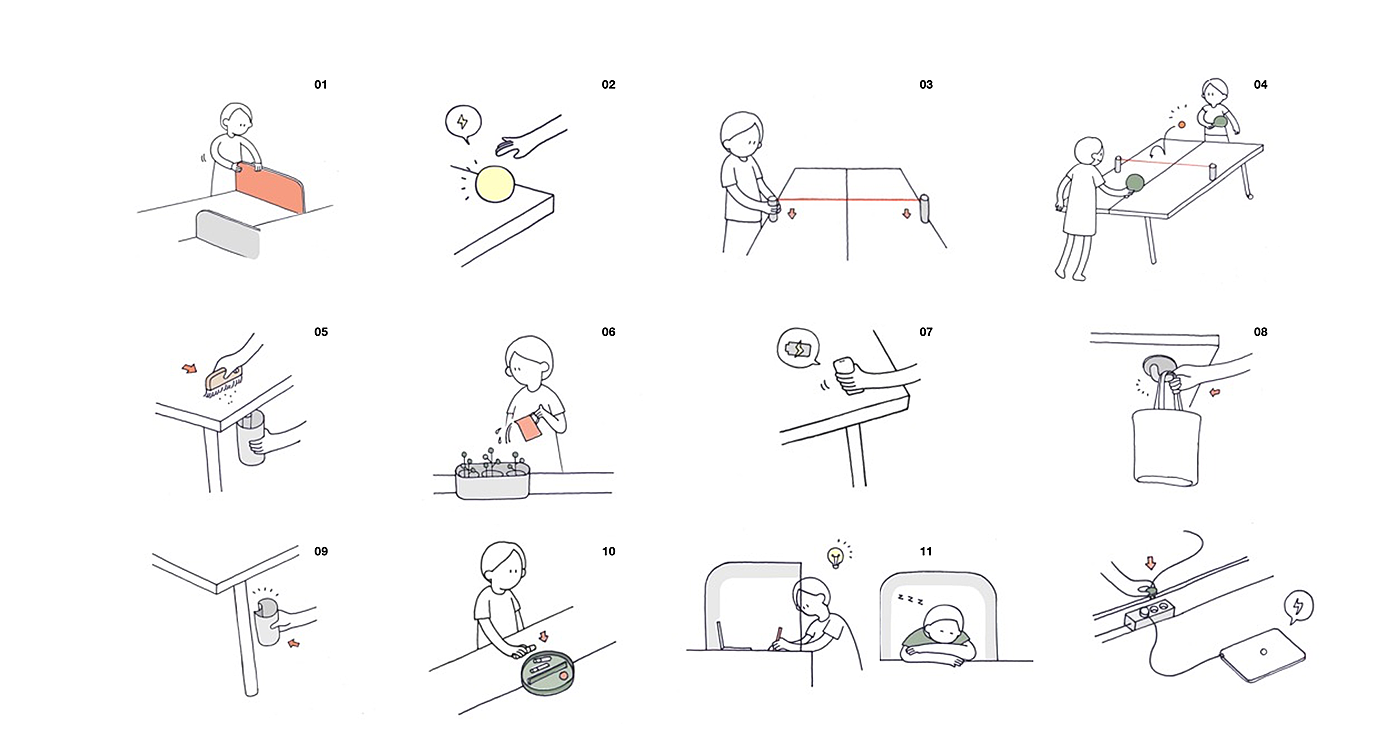 01

02

03

04

05

06

07

08

09

10

11

z z z