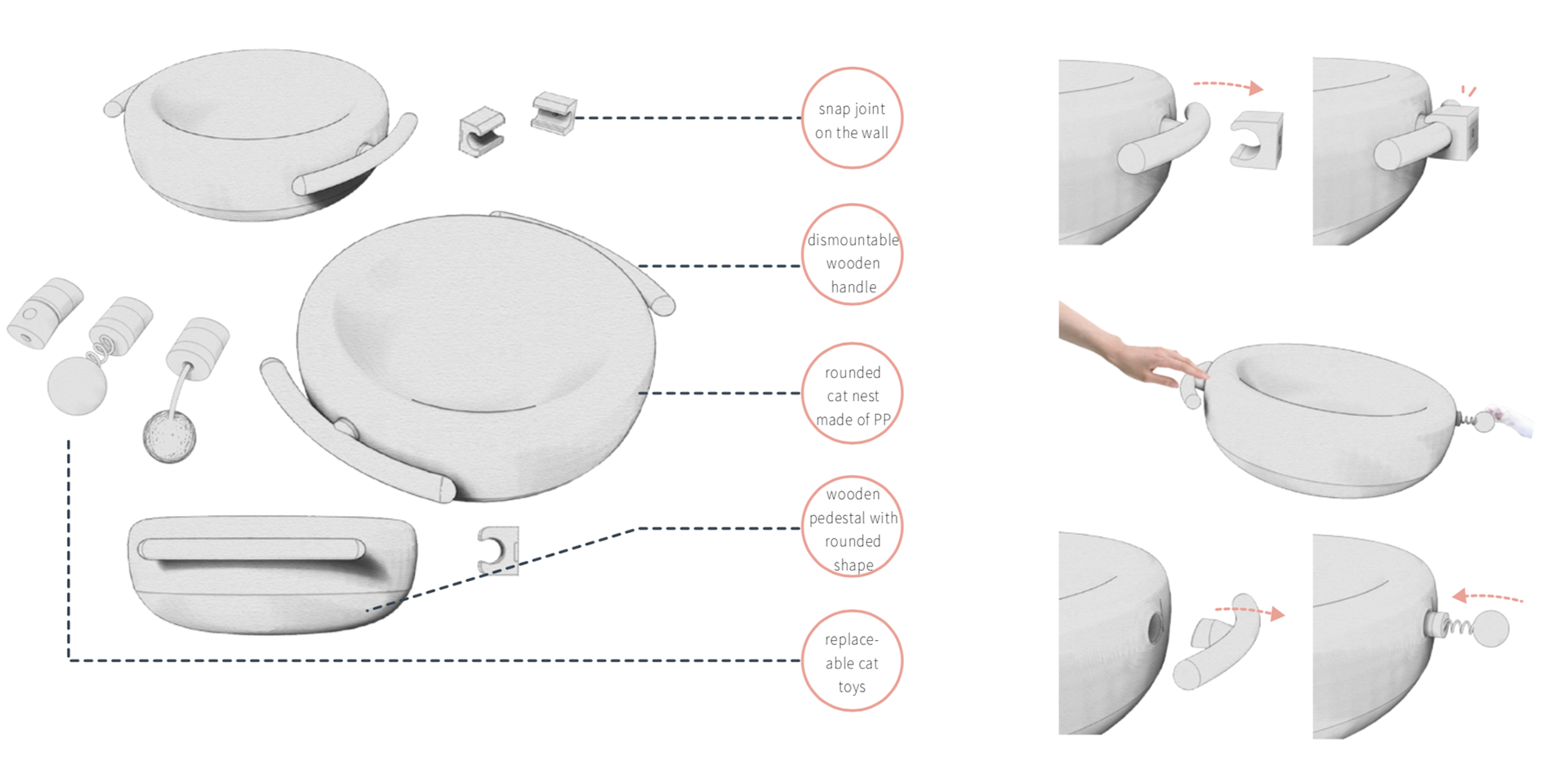 snap joint on the wall

dismountable wooden handle

rounded cat nest made of PP

wooden pedestal with rounded shape

replaceable cat toys