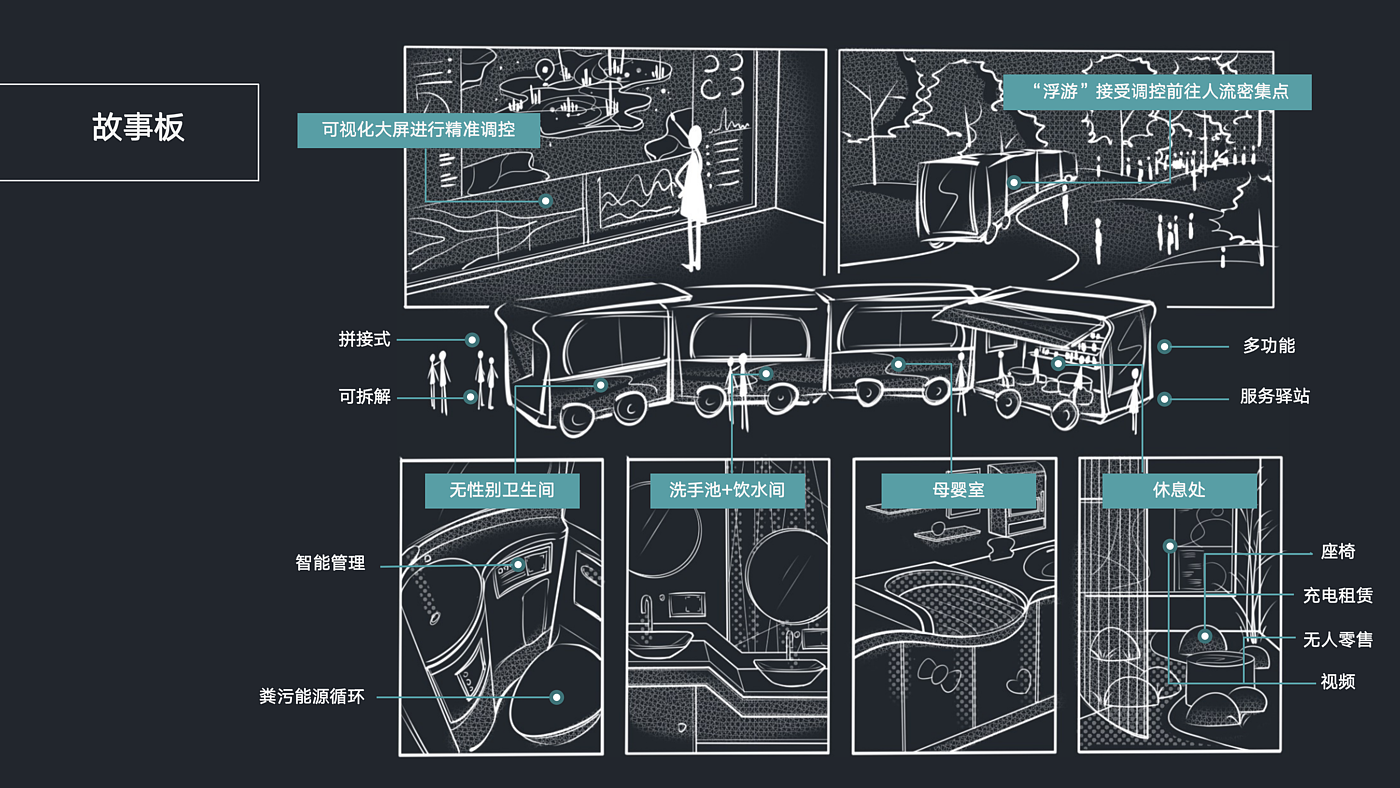 故事板

可视化大屏进行精准调控

“浮游”接受调控前往人流密集点

拼接式

可拆解

多功能

服务驿站

无性别卫生间

洗手池+饮水间

母婴室

休息处

智能管理

粪污能源循环

座椅

充电租赁

无人零售

视频