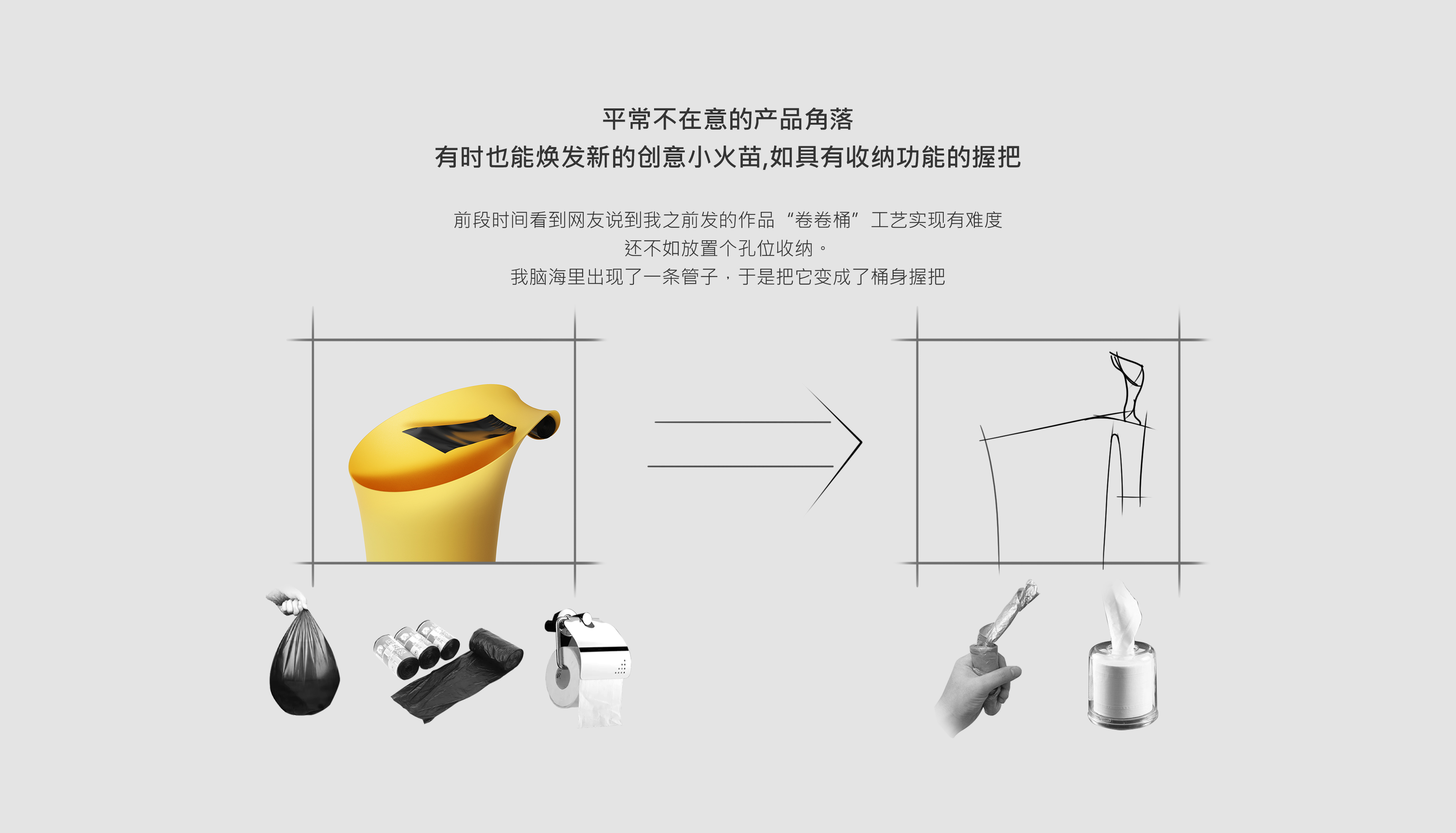 平常不在意的产品角落
有时也能焕发新的创意小火苗,如具有收纳功能的握把

前段时间看到网友说到我之前发的作品“卷卷桶”工艺实现有难度
还不如放置个孔位收纳。
我脑海里出现了一条管子，于是把它变成了桶身握把