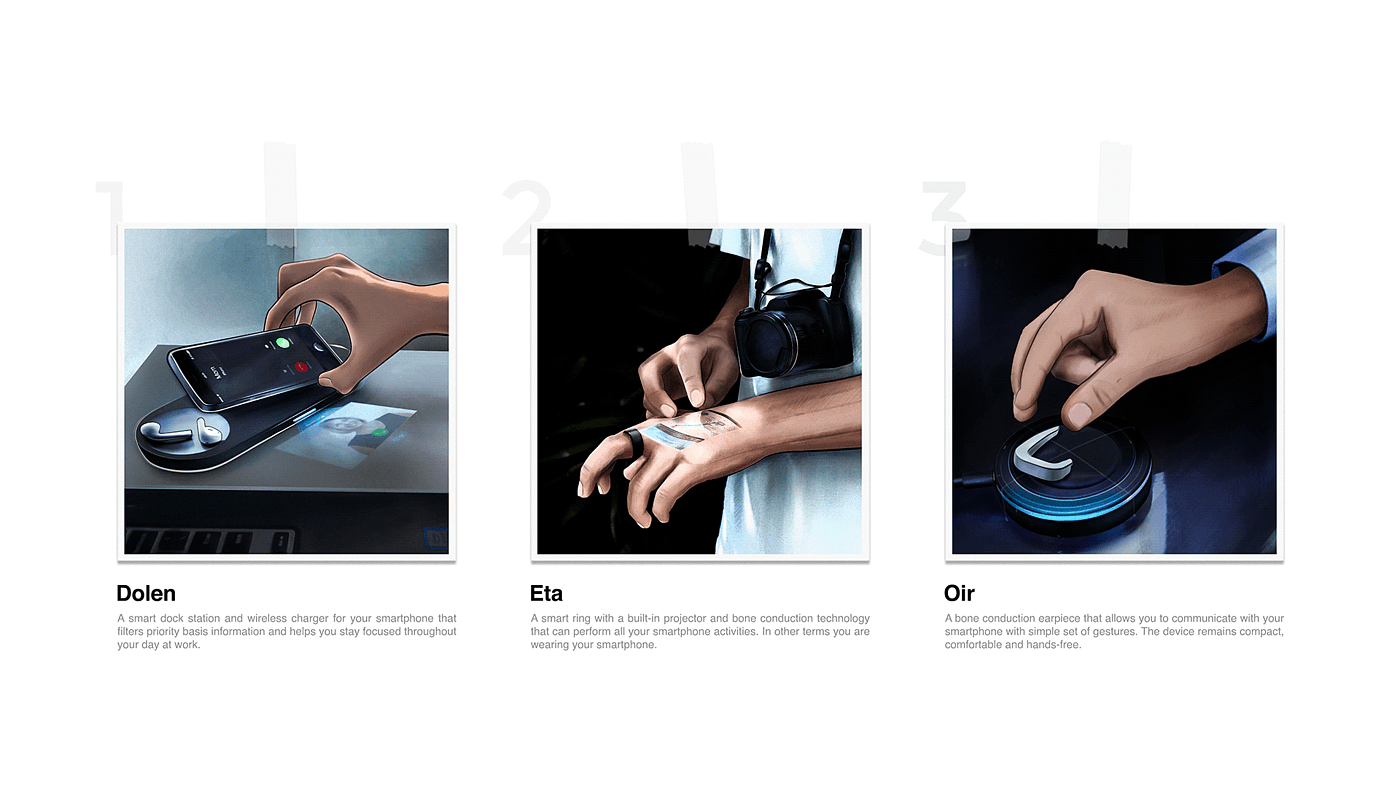 1

Dolen

A smart dock station and wireless charger for your smartphone that filters priority basis information and helps you stay focused throughout your day at work.

2

Eta

A smart ring with a built-in projector and bone conduction technology that can perform all your smartphone activities. In other terms you are wearing your smartphone.

3

Oir

A bone conduction earpiece that allows you to communicate with your smartphone with simple set of gestures. The device remains compact, comfortable and hands-free.