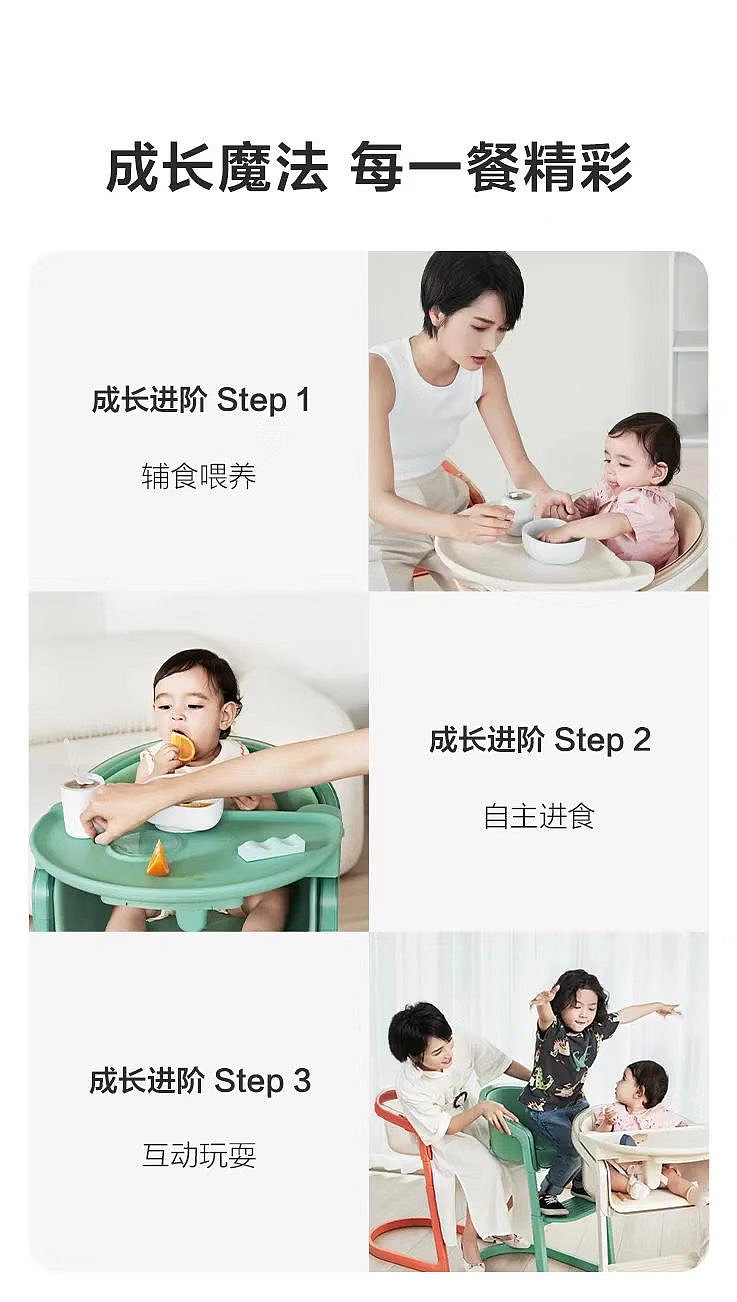 成长魔法 每一餐精彩

成长进阶 Step 1

辅食喂养

成长进阶 Step 2

自主进食

成长进阶 Step 3

互动玩耍