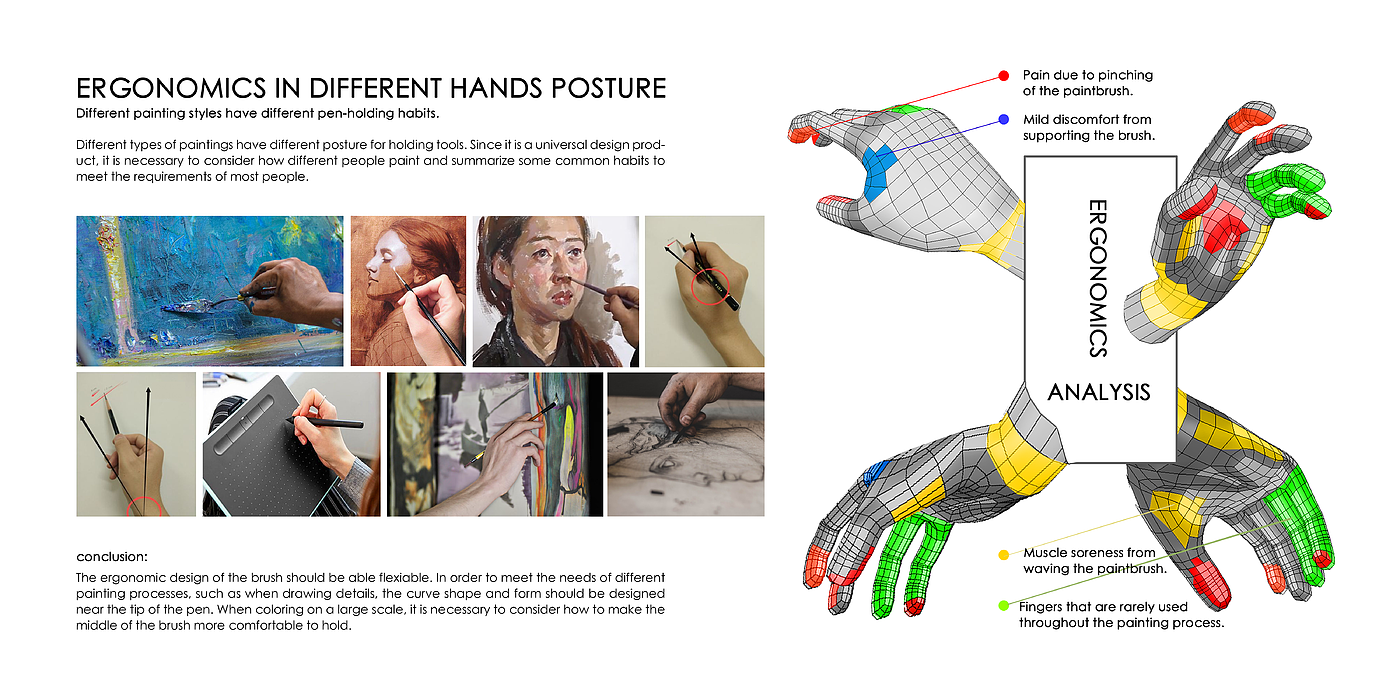 ERGONOMICS IN DIFFERENT HANDS POSTURE

Different painting styles have different pen-holding habits.

Different types of paintings have different posture for holding tools. Since it is a universal design product, it is necessary to consider how different people paint and summarize some common habits to meet the requirements of most people.

conclusion:

The ergonomic design of the brush should be able flexiable. In order to meet the needs of different painting processes, such as when drawing details, the curve shape and form should be designed near the tip of the pen. When coloring on a large scale, it is necessary to consider how to make the middle of the brush more comfortable to hold.

Pain due to pinching of the paintbrush.

Mild discomfort from supporting the brush.

ERGONOMICS

ANALYSIS

Muscle soreness from waving the paintbrush.

Fingers that are rarely used throughout the painting process.