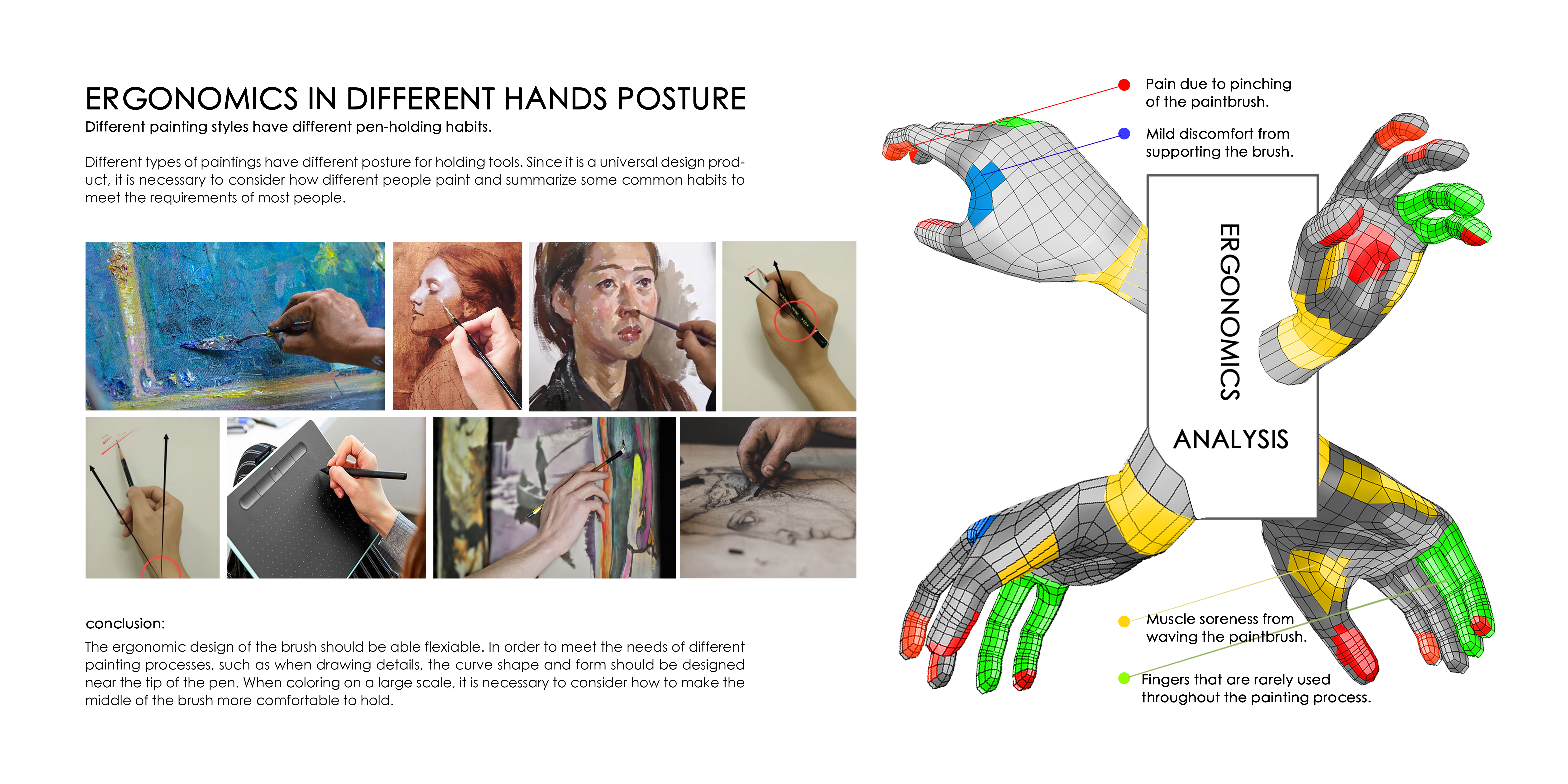 ERGONOMICS IN DIFFERENT HANDS POSTURE

Different painting styles have different pen-holding habits.

Different types of paintings have different posture for holding tools. Since it is a universal design product, it is necessary to consider how different people paint and summarize some common habits to meet the requirements of most people.

conclusion:

The ergonomic design of the brush should be able flexiable. In order to meet the needs of different painting processes, such as when drawing details, the curve shape and form should be designed near the tip of the pen. When coloring on a large scale, it is necessary to consider how to make the middle of the brush more comfortable to hold.

Pain due to pinching of the paintbrush.

Mild discomfort from supporting the brush.

ERGONOMICS

ANALYSIS

Muscle soreness from waving the paintbrush.

Fingers that are rarely used throughout the painting process.