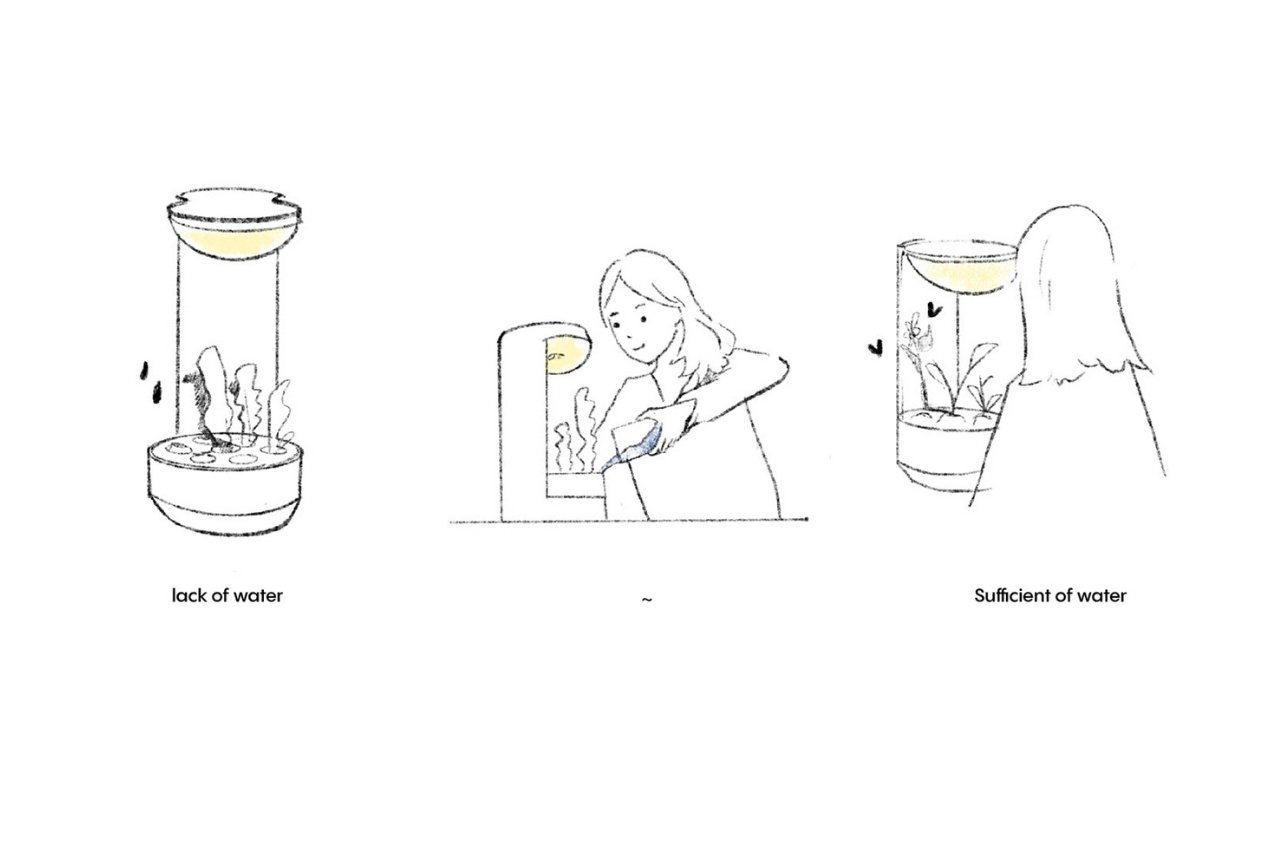 lack of water

~

Sufficient of water