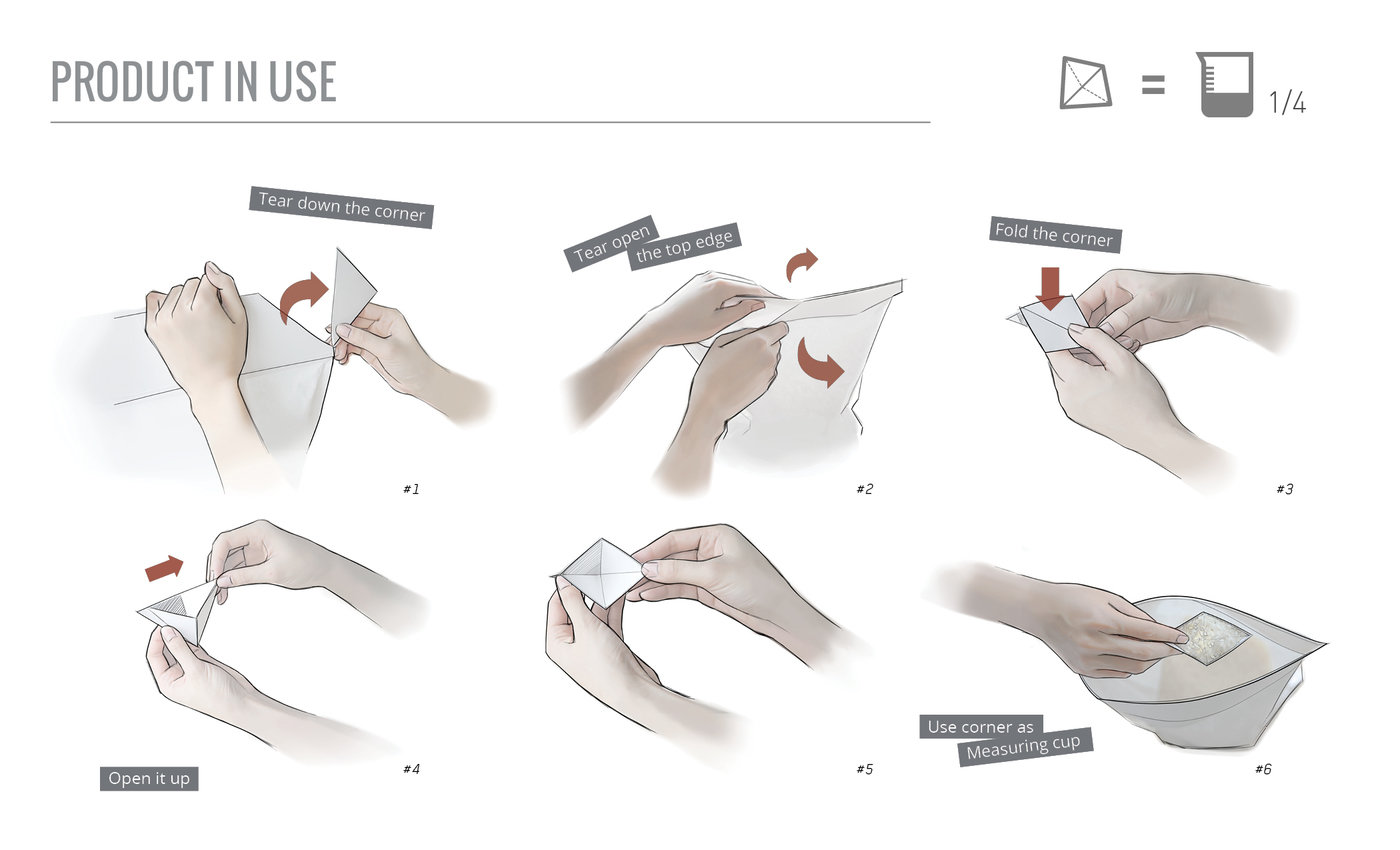 PRODUCT IN USE

= 1/4

Tear down the corner

#1

Tear open the top edge

#2

Fold the corner

#3

Open it up

#4

#5

Use corner as Measuring cup

#6