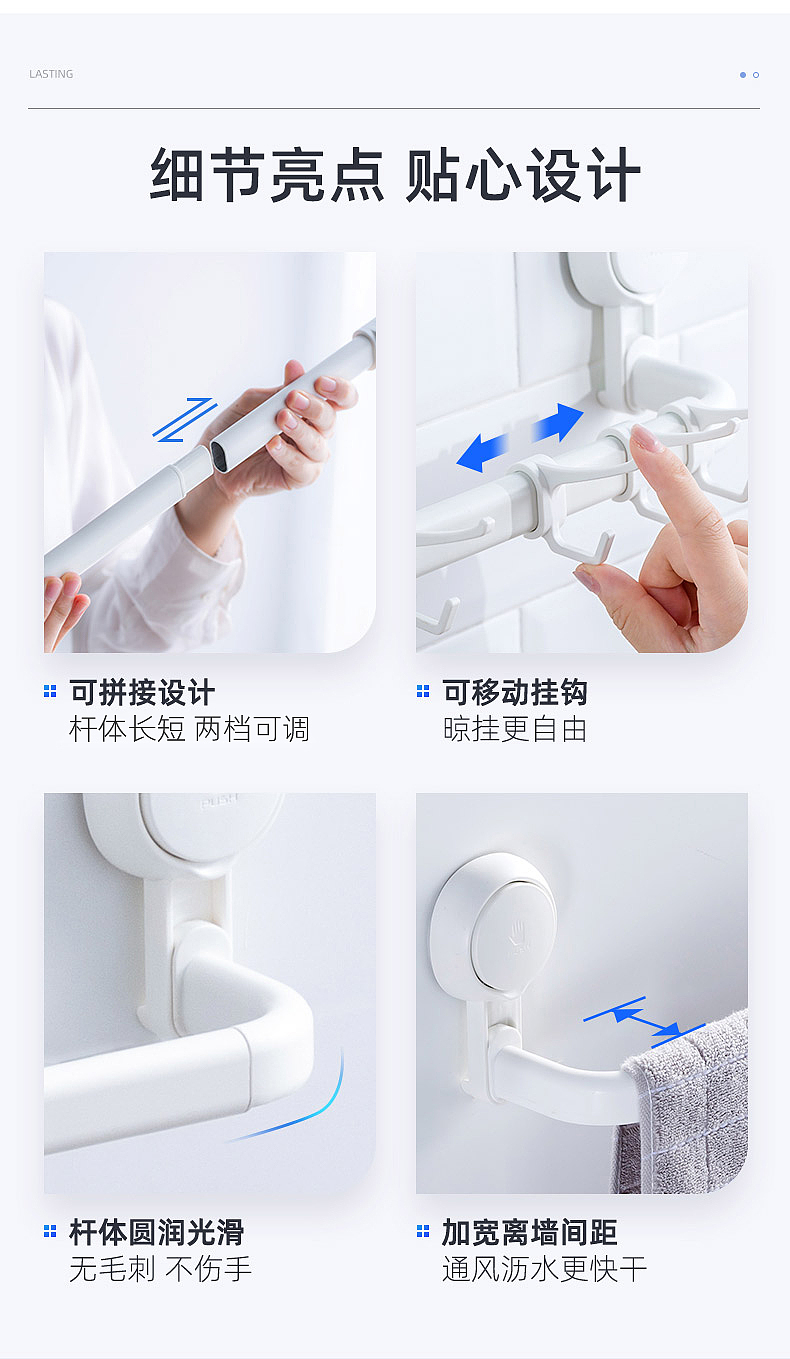 LASTING

细节亮点 贴心设计

可拼接设计
杆体长短 两档可调

可移动挂钩
晾挂更自由

PUSH

杆体圆润光滑
无毛刺 不伤手

加宽离墙间距
通风沥水更快干