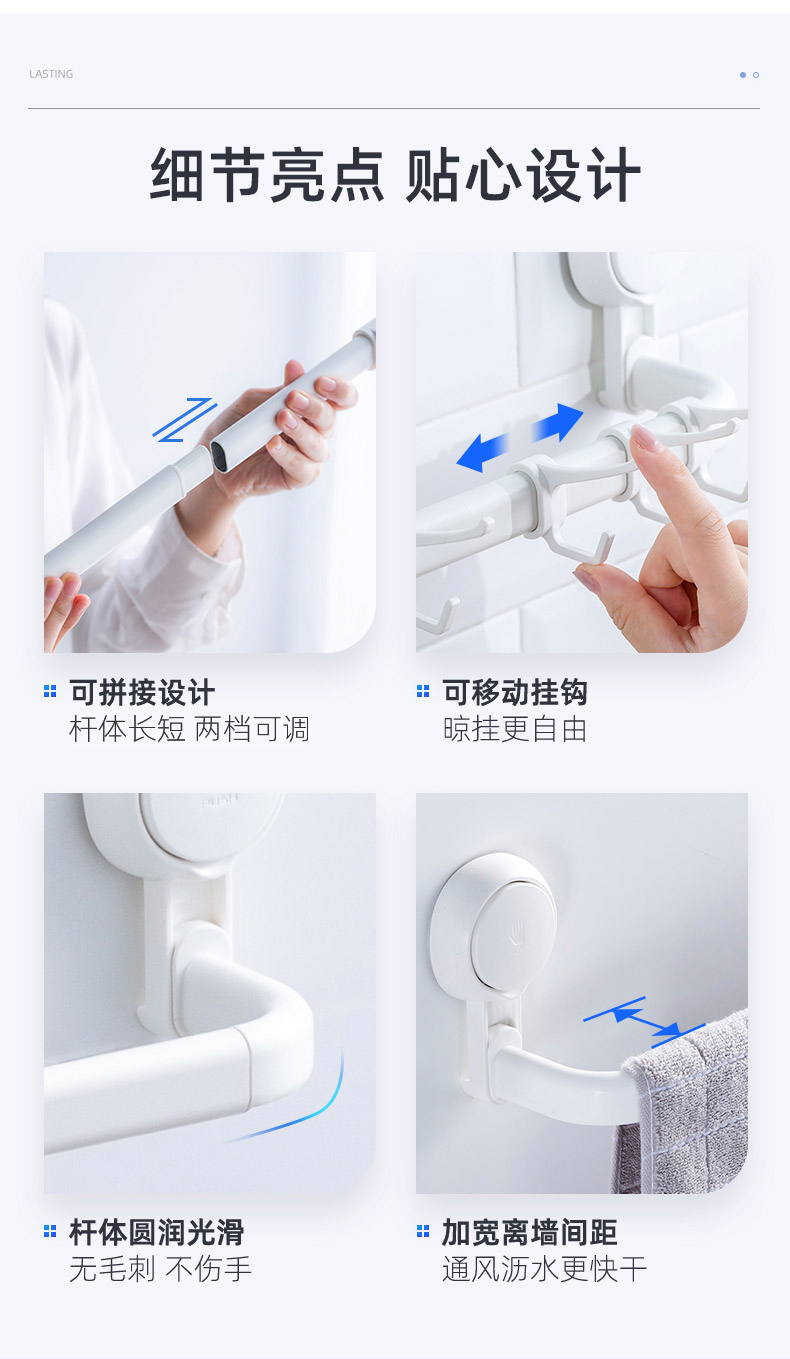 LASTING

细节亮点 贴心设计

可拼接设计
杆体长短 两档可调

可移动挂钩
晾挂更自由

杆体圆润光滑
无毛刺 不伤手

加宽离墙间距
通风沥水更快干