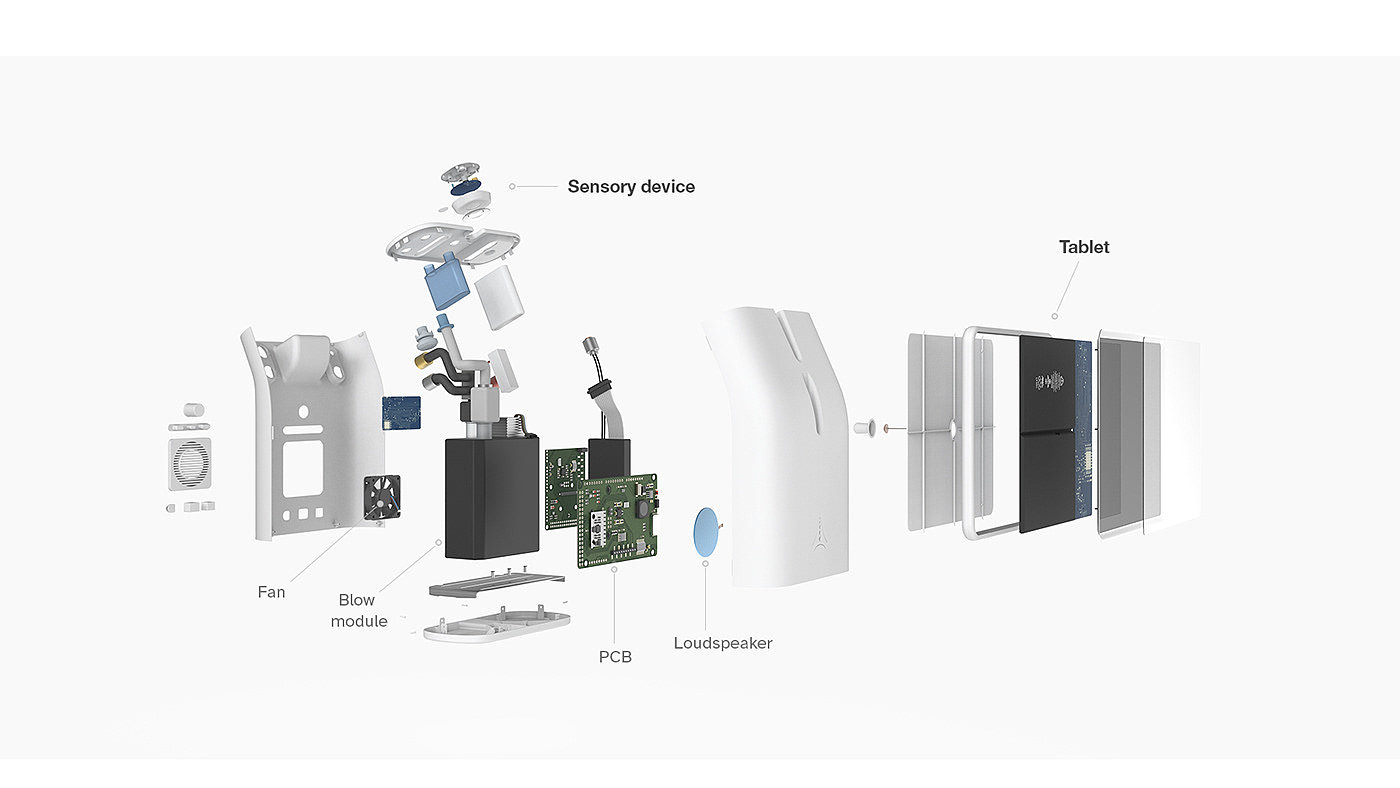 Sensory device

Tablet

Fan

Blow module

PCB

Loudspeaker