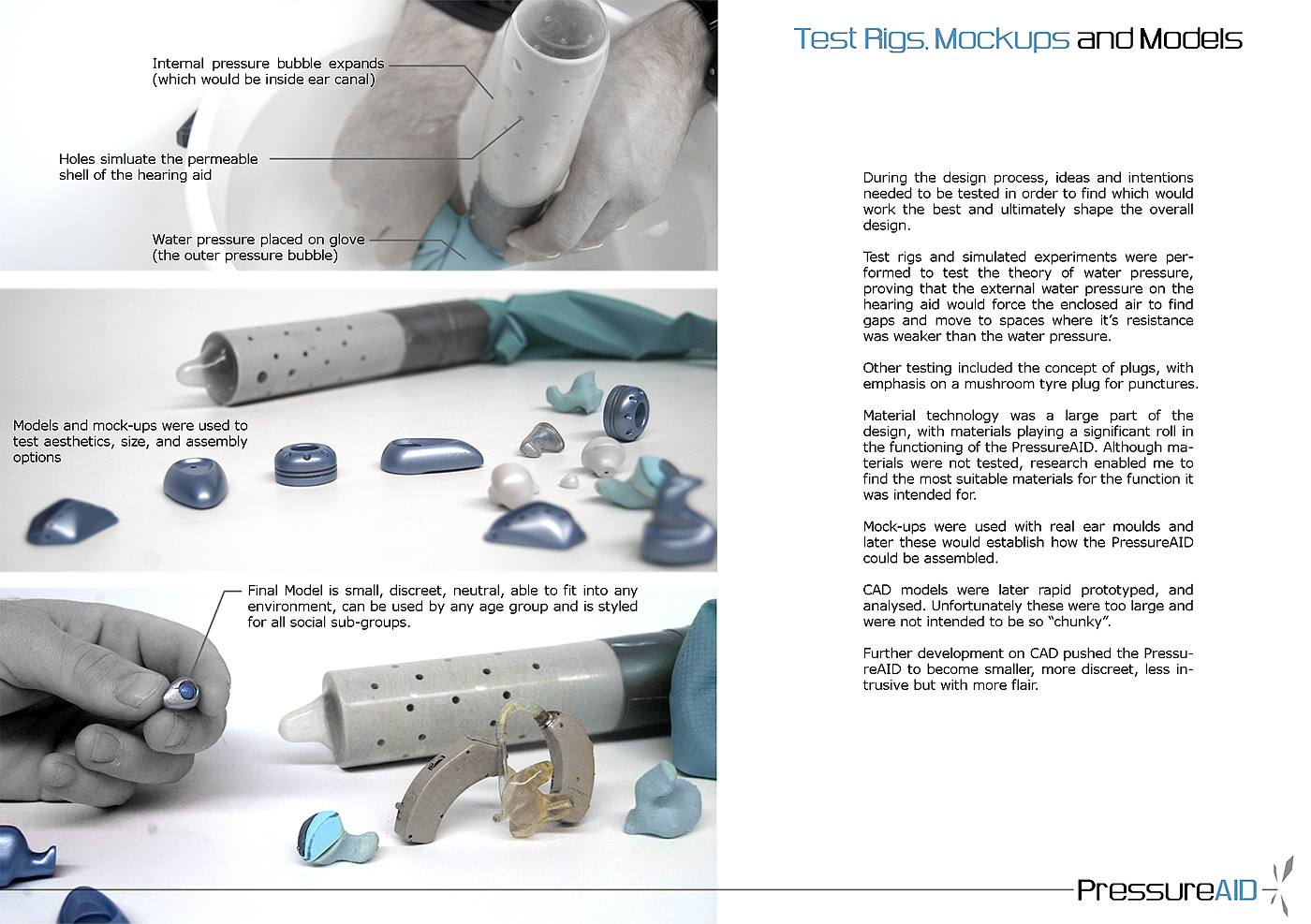 Internal pressure bubble expands (which would be inside ear canal)

Holes simluate the permeable shell of the hearing aid

Water pressure placed on glove (the outer pressure bubble)

Models and mock-ups were used to test aesthetics, size, and assembly options

Final Model is small, discreet, neutral, able to fit into any environment, can be used by any age group and is styled for all social sub-groups.

Test Rigs, Mockups and Models

During the design process, ideas and intentions needed to be tested in order to find which would work the best and ultimately shape the overall design.

Test rigs and simulated experiments were performed to test the theory of water pressure, proving that the external water pressure on the hearing aid would force the enclosed air to find gaps and move to spaces where it's resistance was weaker than the water pressure.

Other testing included the concept of plugs, with emphasis on a mushroom tyre plug for punctures.

Material technology was a large part of the design, with materials playing a significant roll in the functioning of the PressureAID. Although materials were not tested, research enabled me to find the most suitable materials for the function it was intended for.

Mock-ups were used with real ear moulds and later these would establish how the PressureAID could be assembled.

CAD models were later rapid prototyped, and analysed. Unfortunately these were too large and were not intended to be so "chunky".

Further development on CAD pushed the PressureAID to become smaller, more discreet, less intrusive but with more flair.

PressureAID