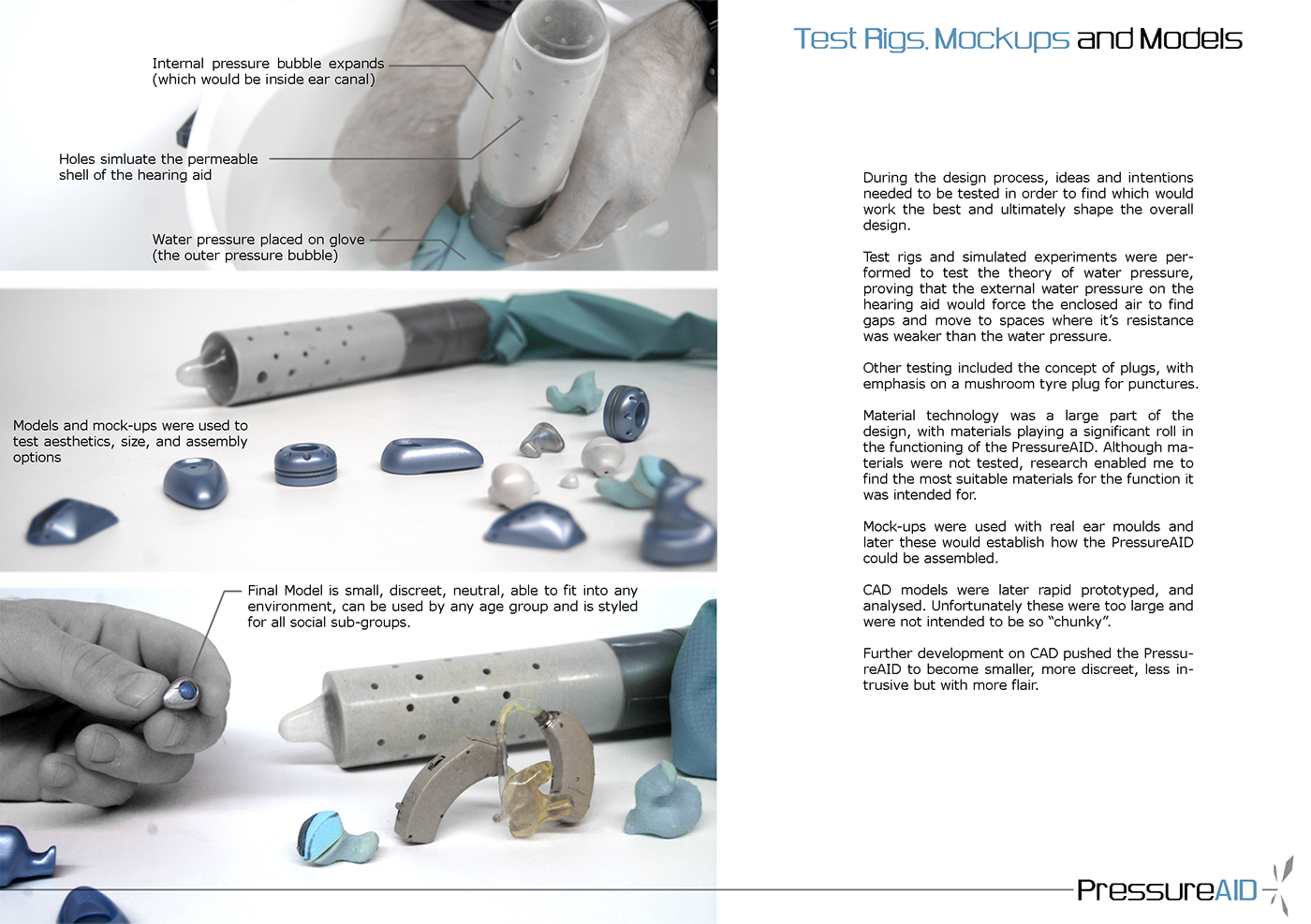 Internal pressure bubble expands
(which would be inside ear canal)

Holes simluate the permeable shell of the hearing aid

Water pressure placed on glove
(the outer pressure bubble)

Models and mock-ups were used to test aesthetics, size, and assembly options

Final Model is small, discreet, neutral, able to fit into any environment, can be used by any age group and is styled for all social sub-groups.

Test Rigs, Mockups and Models

During the design process, ideas and intentions needed to be tested in order to find which would work the best and ultimately shape the overall design.

Test rigs and simulated experiments were performed to test the theory of water pressure, proving that the external water pressure on the hearing aid would force the enclosed air to find gaps and move to spaces where it's resistance was weaker than the water pressure.

Other testing included the concept of plugs, with emphasis on a mushroom tyre plug for punctures.

Material technology was a large part of the design, with materials playing a significant roll in the functioning of the PressureAID. Although materials were not tested, research enabled me to find the most suitable materials for the function it was intended for.

Mock-ups were used with real ear moulds and later these would establish how the PressureAID could be assembled.

CAD models were later rapid prototyped, and analysed. Unfortunately these were too large and were not intended to be so "chunky".

Further development on CAD pushed the PressureAID to become smaller, more discreet, less intrusive but with more flair.

PressureAID