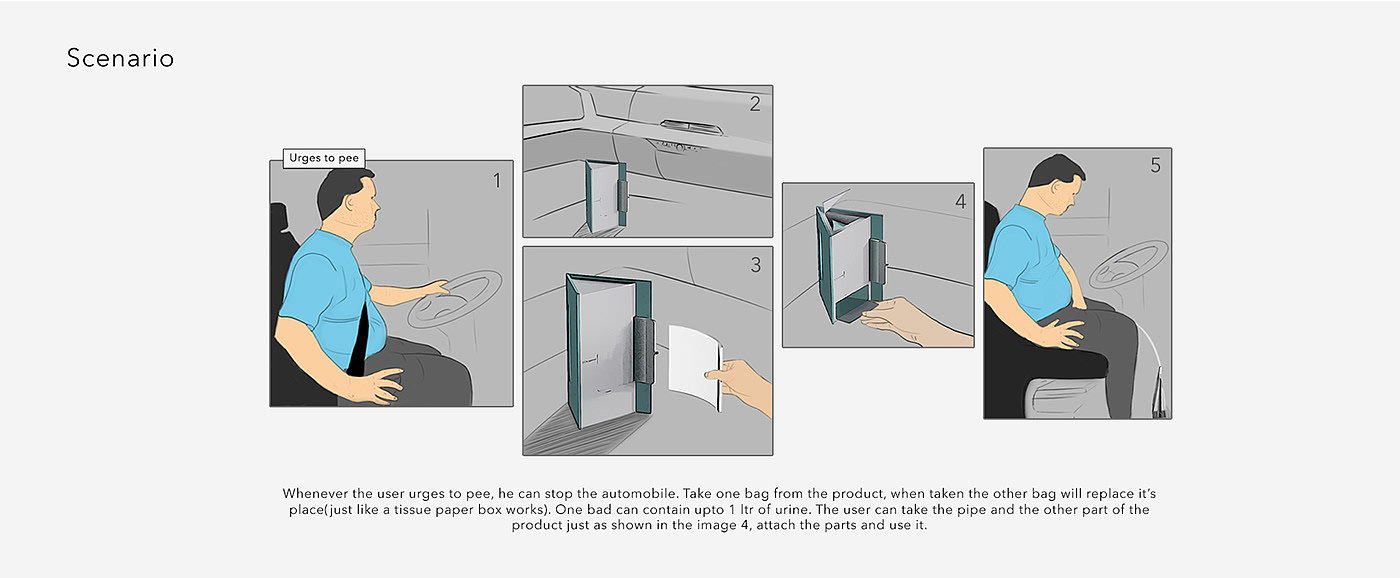 Scenario

Urges to pee

1

2

3

4

5

Whenever the user urges to pee, he can stop the automobile. Take one bag from the product, when taken the other bag will replace it's place(just like a tissue paper box works). One bad can contain upto 1 ltr of urine. The user can take the pipe and the other part of the product just as shown in the image 4, attach the parts and use it.