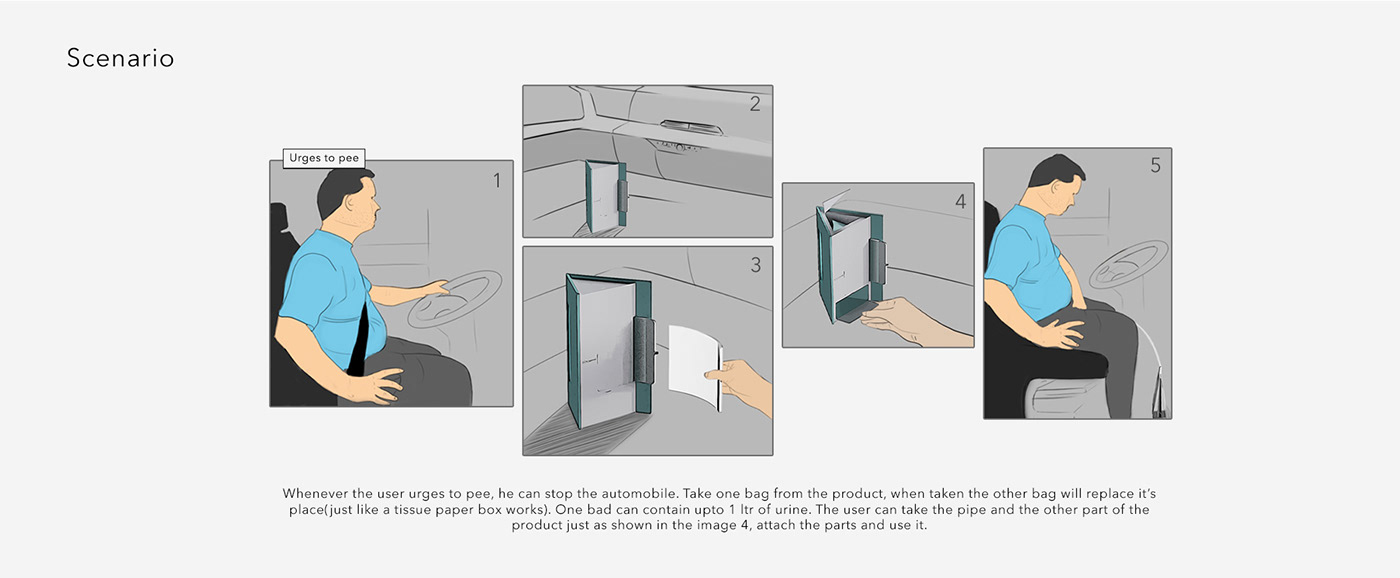 Scenario

Urges to pee

1

2

3

4

5

Whenever the user urges to pee, he can stop the automobile. Take one bag from the product, when taken the other bag will replace it's place(just like a tissue paper box works). One bad can contain upto 1 ltr of urine. The user can take the pipe and the other part of the product just as shown in the image 4, attach the parts and use it.