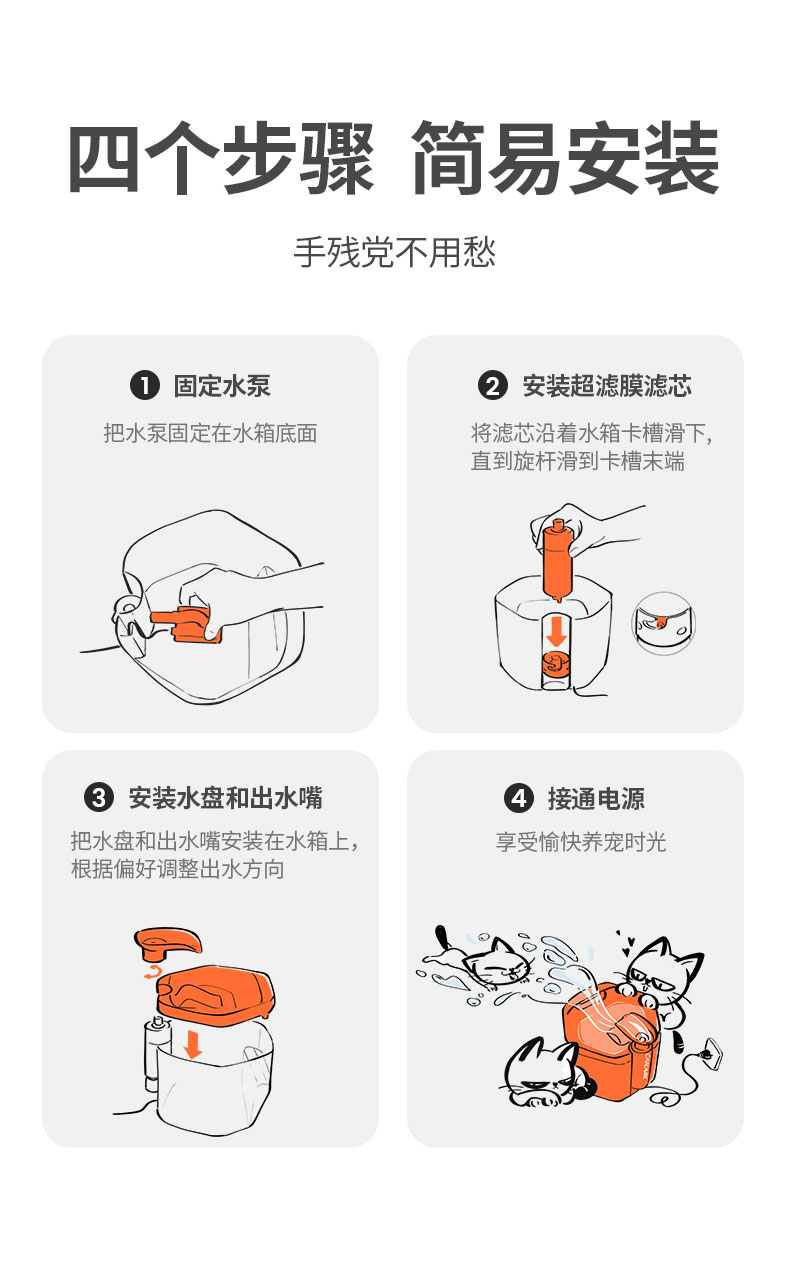 四个步骤 简易安装

手残党不用愁

❶ 固定水泵

把水泵固定在水箱底面

❷ 安装超滤膜滤芯

将滤芯沿着水箱卡槽滑下，直到旋杆滑到卡槽末端

❸ 安装水盘和出水嘴

把水盘和出水嘴安装在水箱上，根据偏好调整出水方向

❹ 接通电源

享受愉快养宠时光