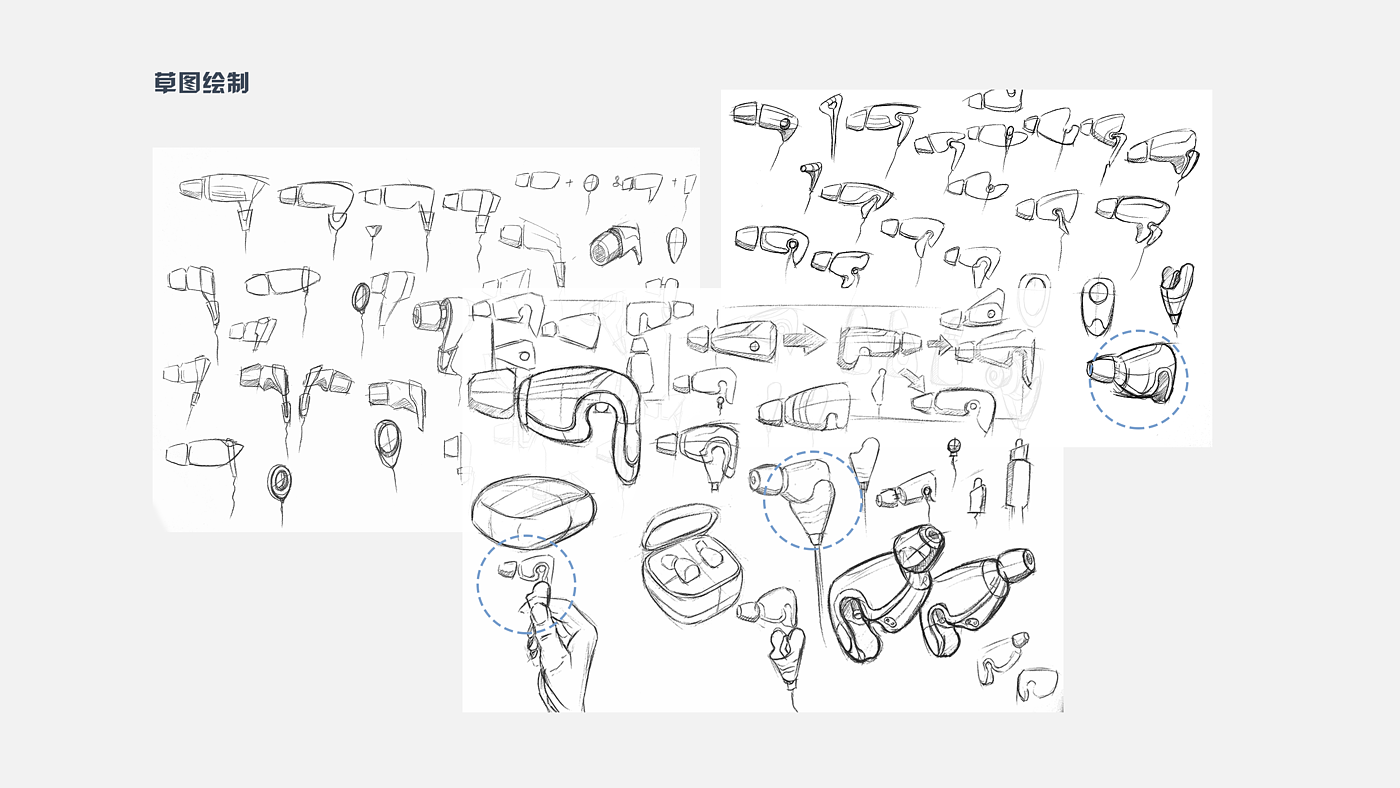 草图绘制