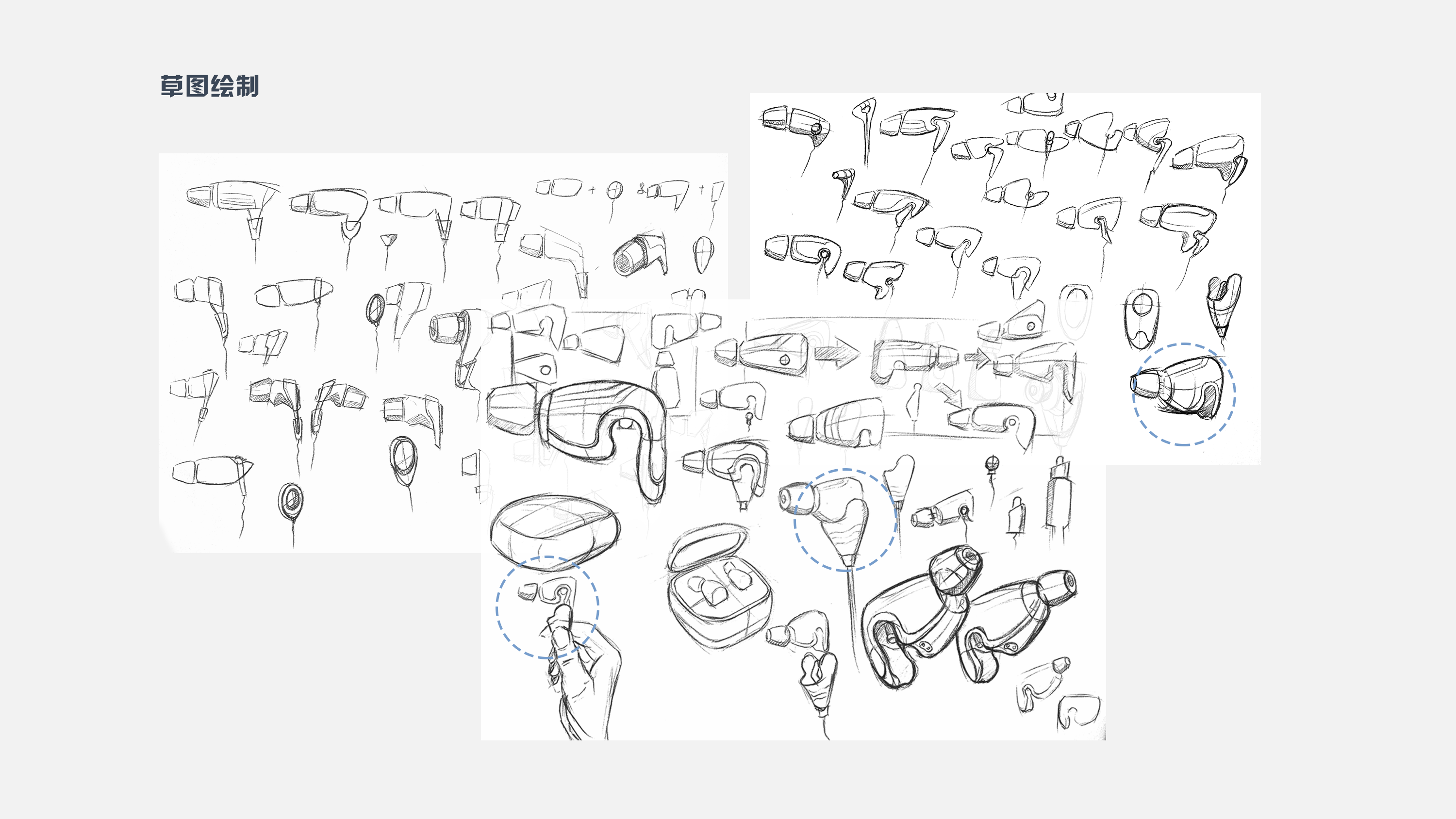 草图绘制