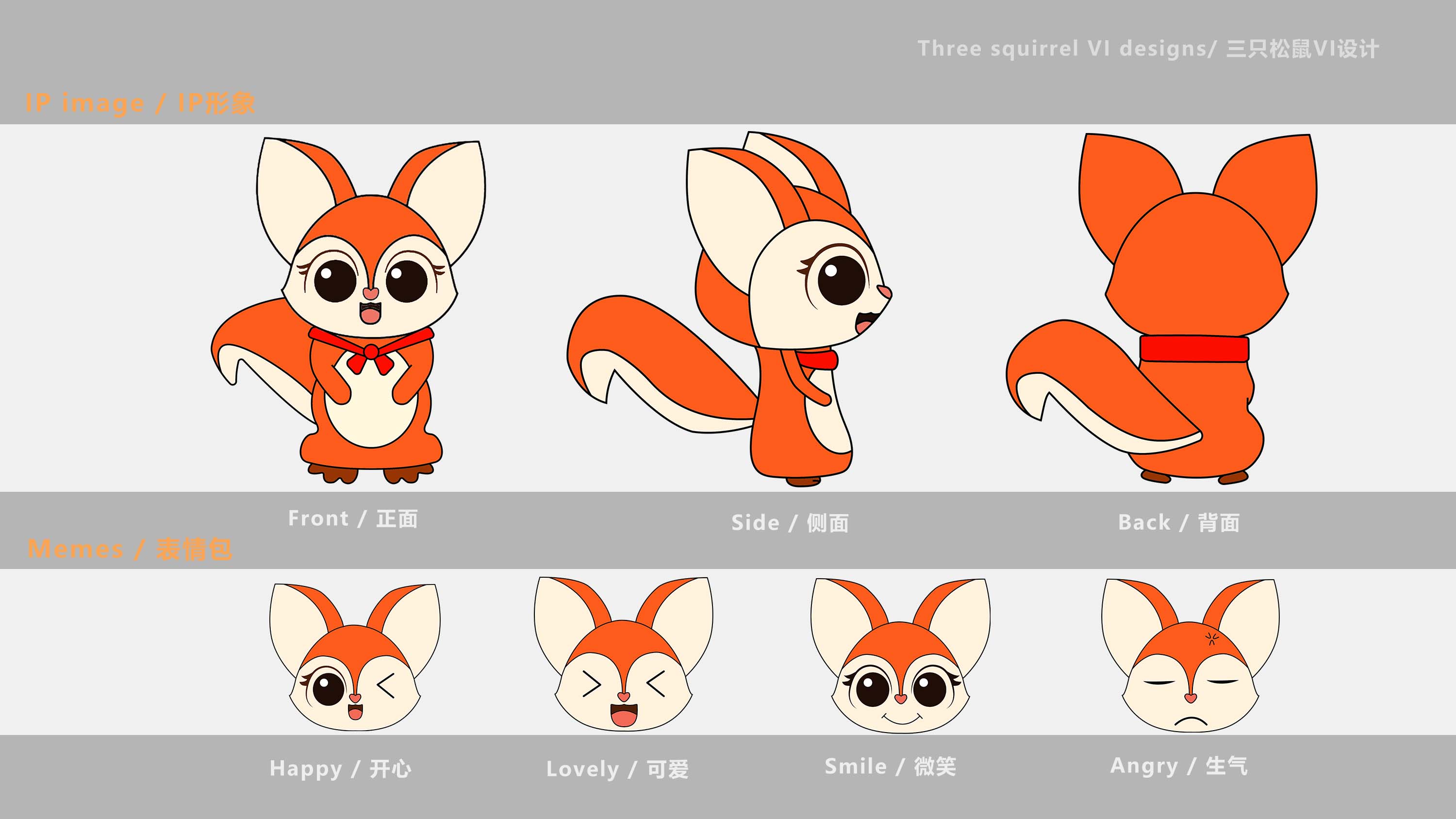 Three squirrel VI designs/ 三只松鼠VI设计

IP image / IP形象

Front / 正面

Side / 侧面

Back / 背面

Memes / 表情包

Happy / 开心

Lovely / 可爱

Smile / 微笑

Angry / 生气