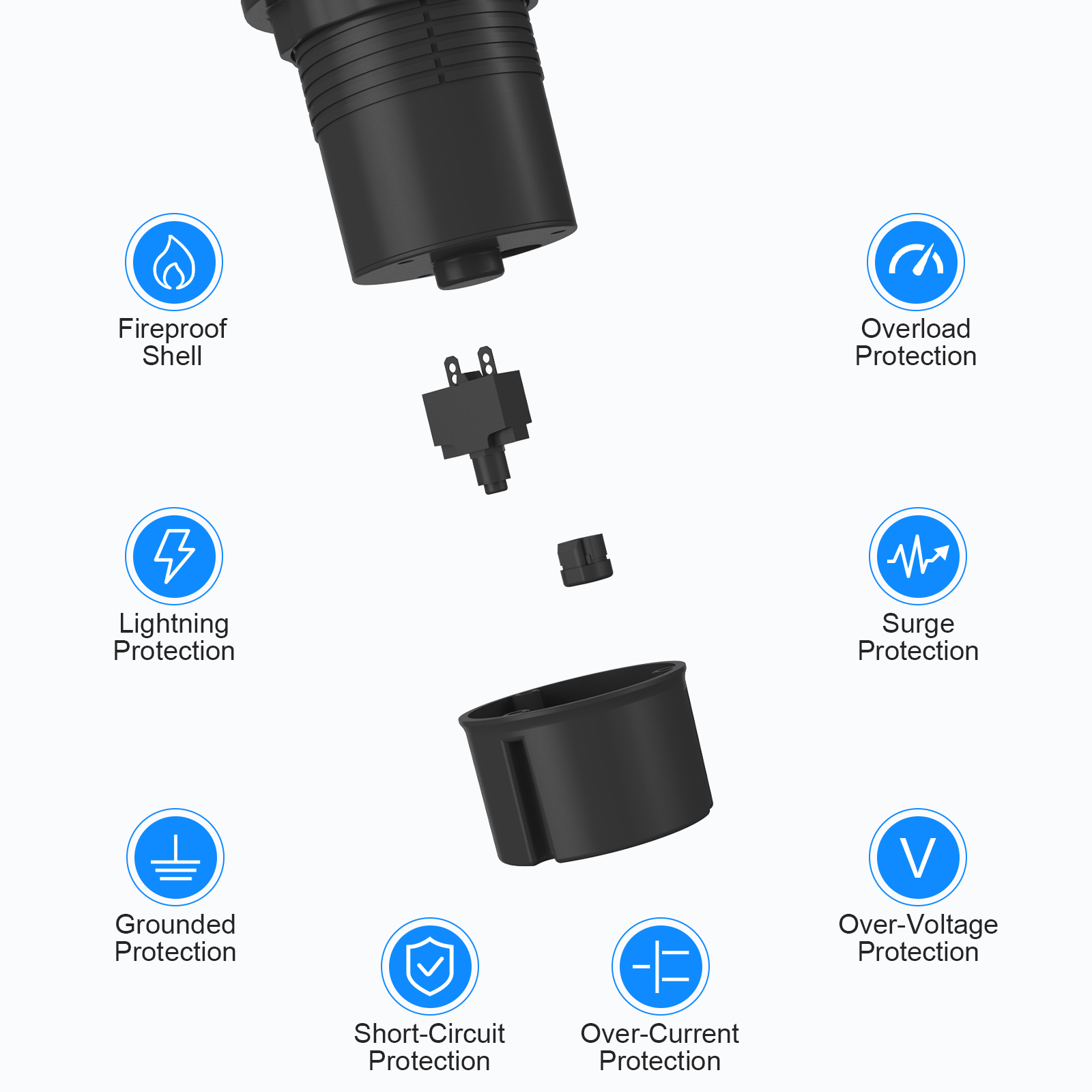 Fireproof Shell

Overload Protection

Lightning Protection

Surge Protection

Grounded Protection

V

Over-Voltage Protection

Short-Circuit Protection

Over-Current Protection