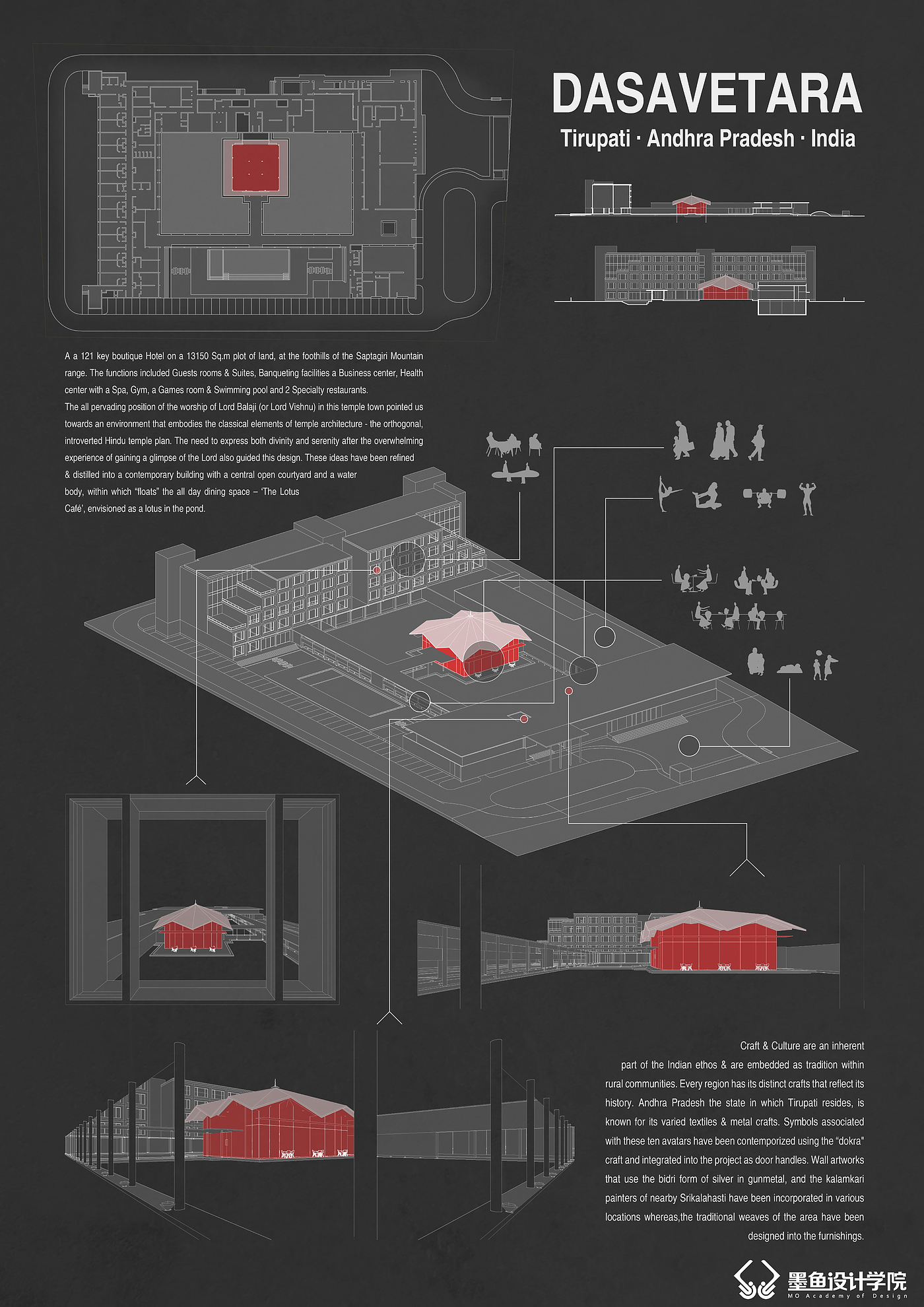 DASAVETARA

Tirupati · Andhra Pradesh · India

A a 121 key boutique Hotel on a 13150 Sq.m plot of land, at the foothills of the Saptagiri Mountain range. The functions included Guests rooms & Suites, Banqueting facilities a Business center, Health center with a Spa, Gym, a Games room & Swimming pool and 2 Specialty restaurants.
The all pervading position of the worship of Lord Balaji (or Lord Vishnu) in this temple town pointed us towards an environment that embodies the classical elements of temple architecture - the orthogonal, introverted Hindu temple plan. The need to express both divinity and serenity after the overwhelming experience of gaining a glimpse of the Lord also guided this design. These ideas have been refined & distilled into a contemporary building with a central open courtyard and a water body, within which "floats" the all day dining space – 'The Lotus Café', envisioned as a lotus in the pond.

Craft & Culture are an inherent part of the Indian ethos & are embedded as tradition within rural communities. Every region has its distinct crafts that reflect its history. Andhra Pradesh the state in which Tirupati resides, is known for its varied textiles & metal crafts. Symbols associated with these ten avatars have been contemporized using the "dokra" craft and integrated into the project as door handles. Wall artworks that use the bidri form of silver in gunmetal, and the kalamkari painters of nearby Srikalahasti have been incorporated in various locations whereas,the traditional weaves of the area have been designed into the furnishings.

墨鱼设计学院
MO Academy of Design