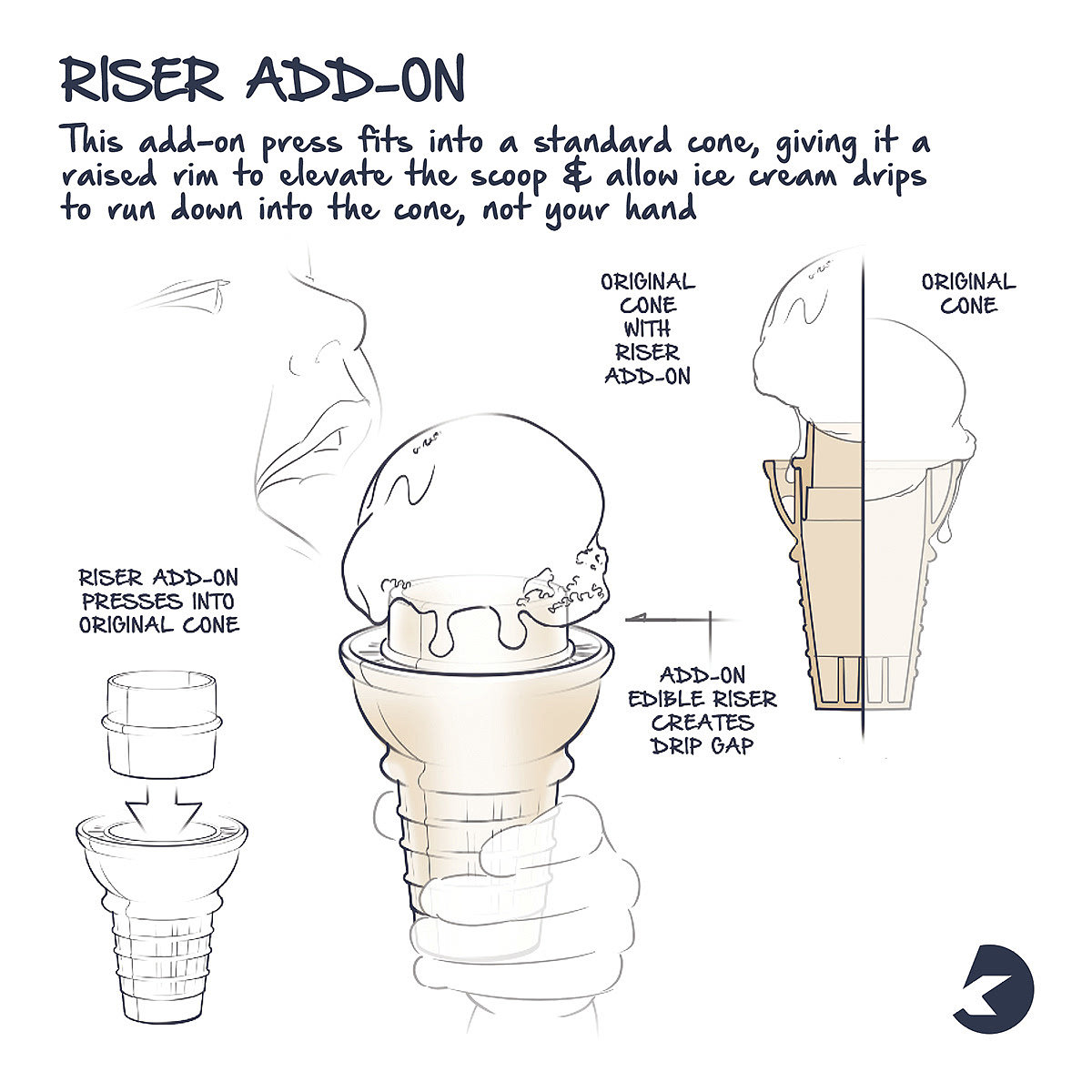 RISER ADD-ON

This add-on press fits into a standard cone, giving it a raised rim to elevate the scoop & allow ice cream drips to run down into the cone, not your hand

ORIGINAL CONE WITH RISER ADD-ON

ORIGINAL CONE

RISER ADD-ON PRESSES INTO ORIGINAL CONE

ADD-ON EDIBLE RISER CREATES DRIP GAP