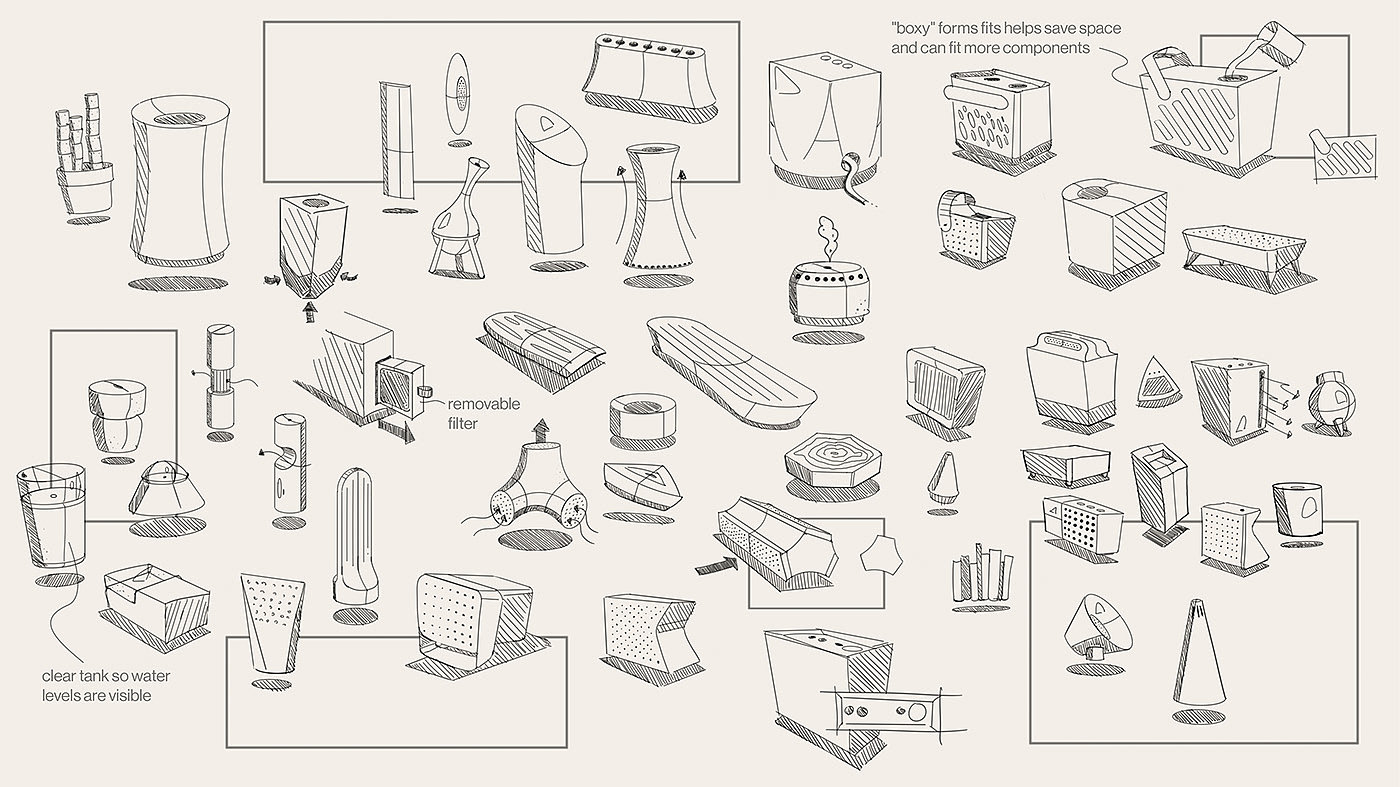 "boxy" forms fits helps save space and can fit more components

removable filter

clear tank so water levels are visible