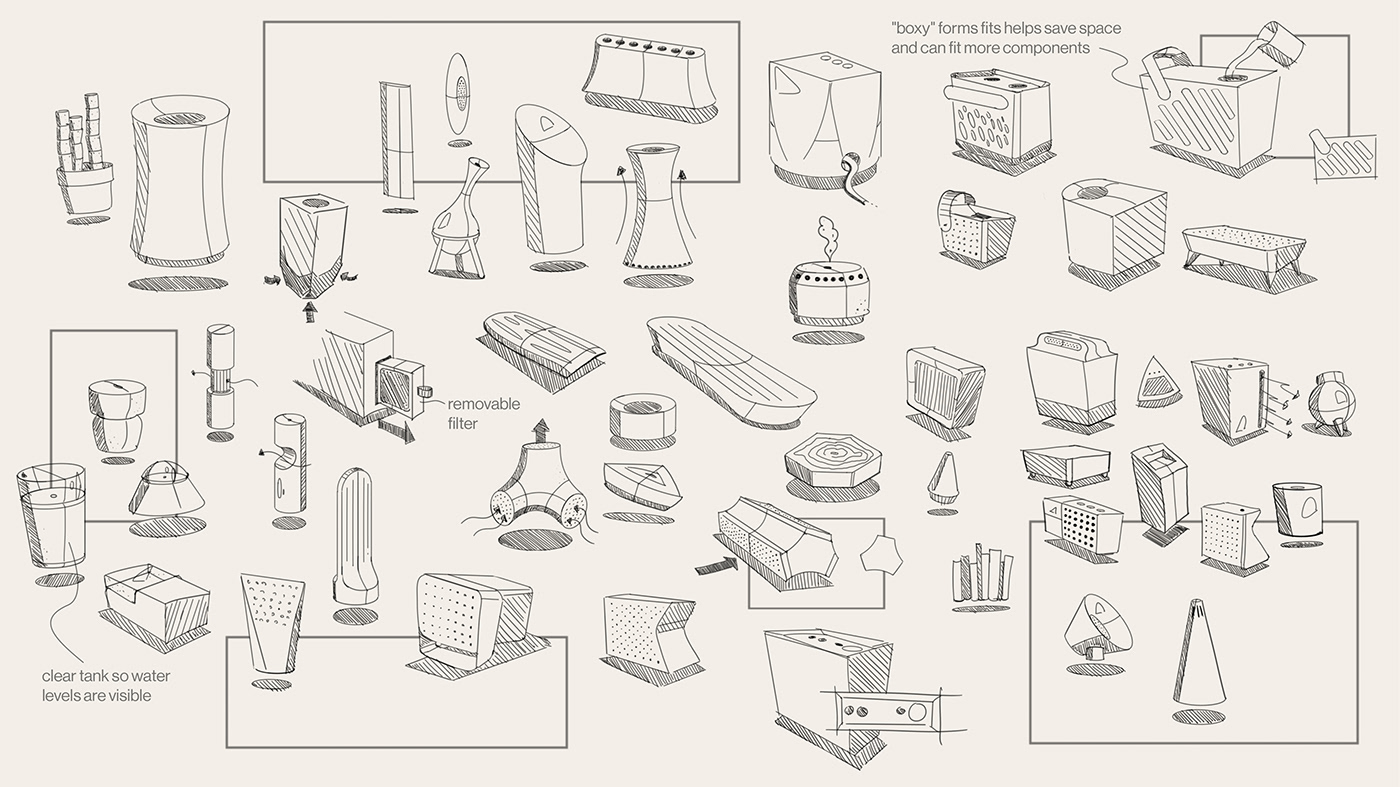 "boxy" forms fits helps save space and can fit more components

removable filter

clear tank so water levels are visible