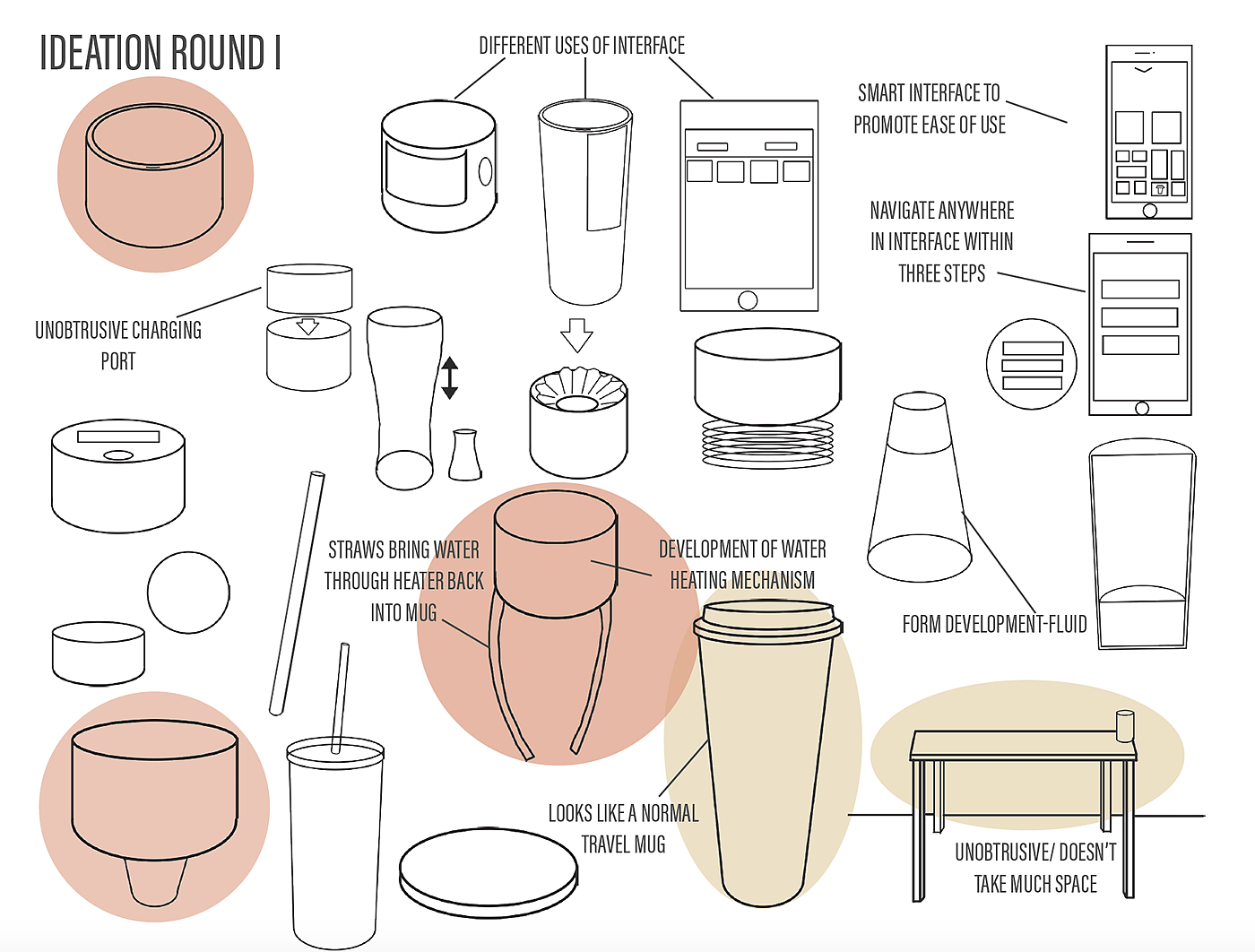 IDEATION ROUND I

DIFFERENT USES OF INTERFACE

SMART INTERFACE TO PROMOTE EASE OF USE

NAVIGATE ANYWHERE IN INTERFACE WITHIN THREE STEPS

UNOBTRUSIVE CHARGING PORT

STRAWS BRING WATER THROUGH HEATER BACK INTO MUG

DEVELOPMENT OF WATER HEATING MECHANISM

FORM DEVELOPMENT-FLUID

LOOKS LIKE A NORMAL TRAVEL MUG

UNOBTRUSIVE/ DOESN'T TAKE MUCH SPACE