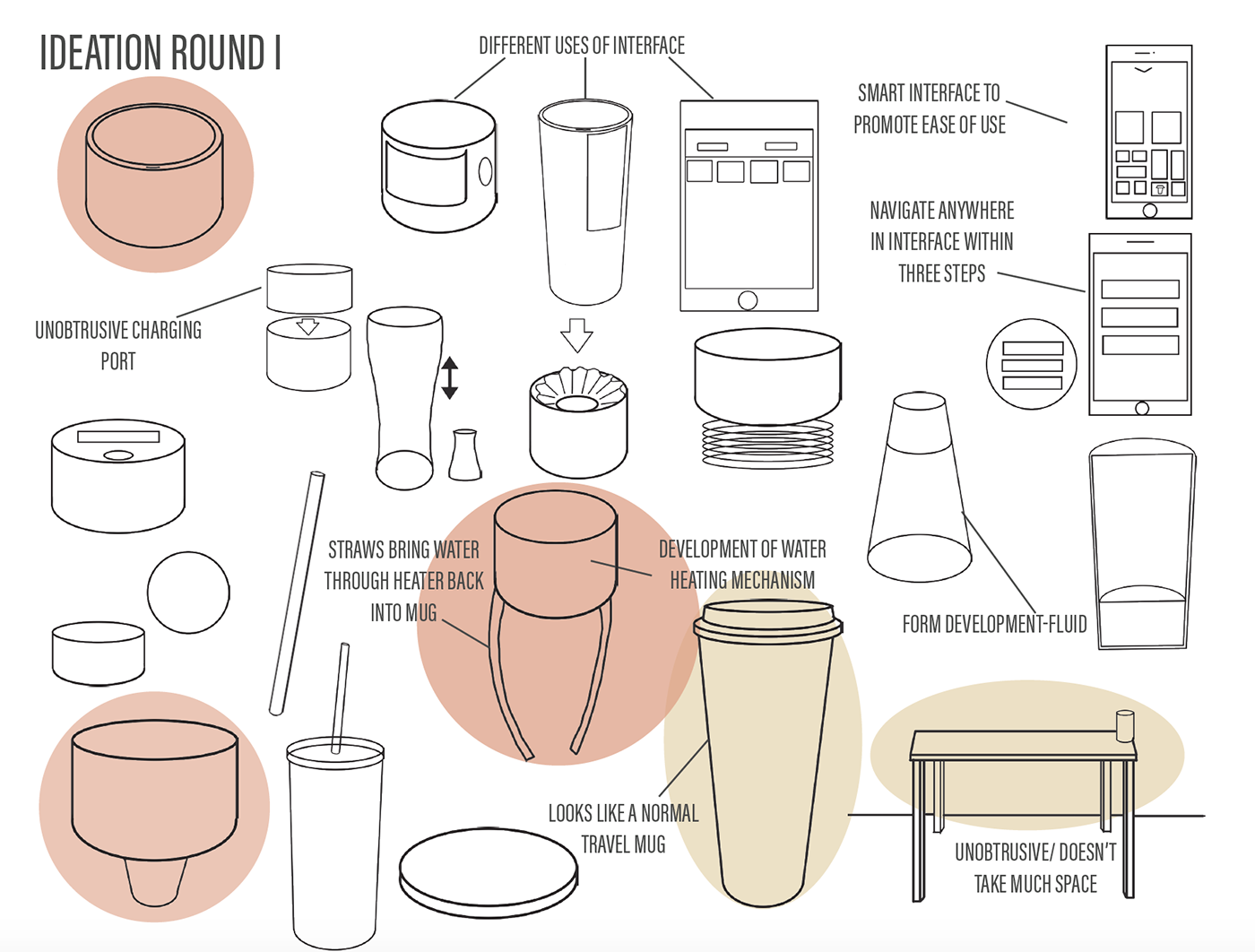 IDEATION ROUND I

DIFFERENT USES OF INTERFACE

SMART INTERFACE TO PROMOTE EASE OF USE

NAVIGATE ANYWHERE IN INTERFACE WITHIN THREE STEPS

UNOBTRUSIVE CHARGING PORT

STRAWS BRING WATER THROUGH HEATER BACK INTO MUG

DEVELOPMENT OF WATER HEATING MECHANISM

FORM DEVELOPMENT-FLUID

LOOKS LIKE A NORMAL TRAVEL MUG

UNOBTRUSIVE/ DOESN'T TAKE MUCH SPACE