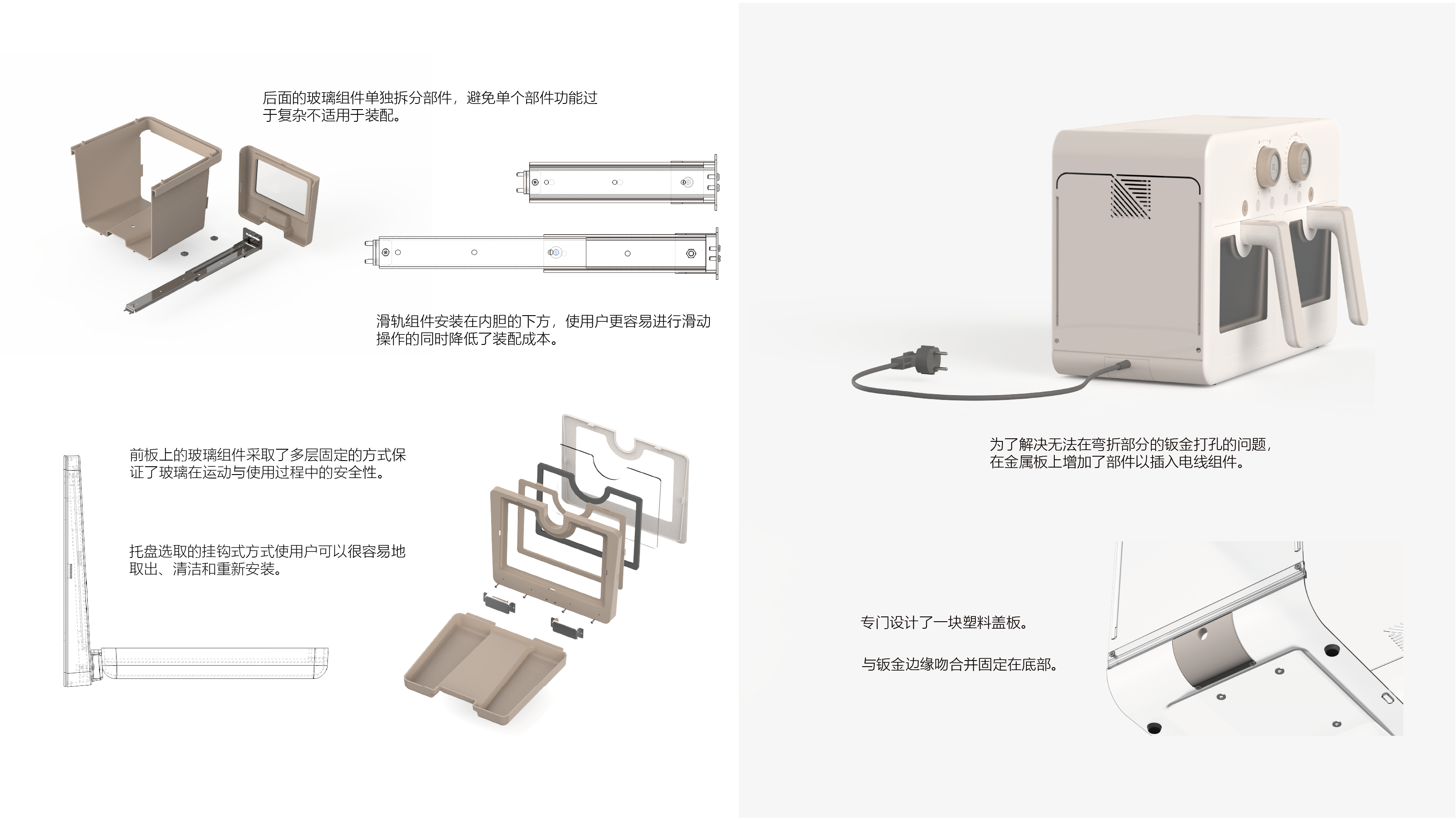 后面的玻璃组件单独拆分部件，避免单个部件功能过于复杂不适用于装配。

滑轨组件安装在内胆的下方，使用户更容易进行滑动操作的同时降低了装配成本。

前板上的玻璃组件采取了多层固定的方式保证了玻璃在运动与使用过程中的安全性。

托盘选取的挂钩式方式使用户可以很容易地取出、清洁和重新安装。

为了解决无法在弯折部分的钣金打孔的问题，在金属板上增加了部件以插入电线组件。

专门设计了一块塑料盖板。

与钣金边缘吻合并固定在底部。