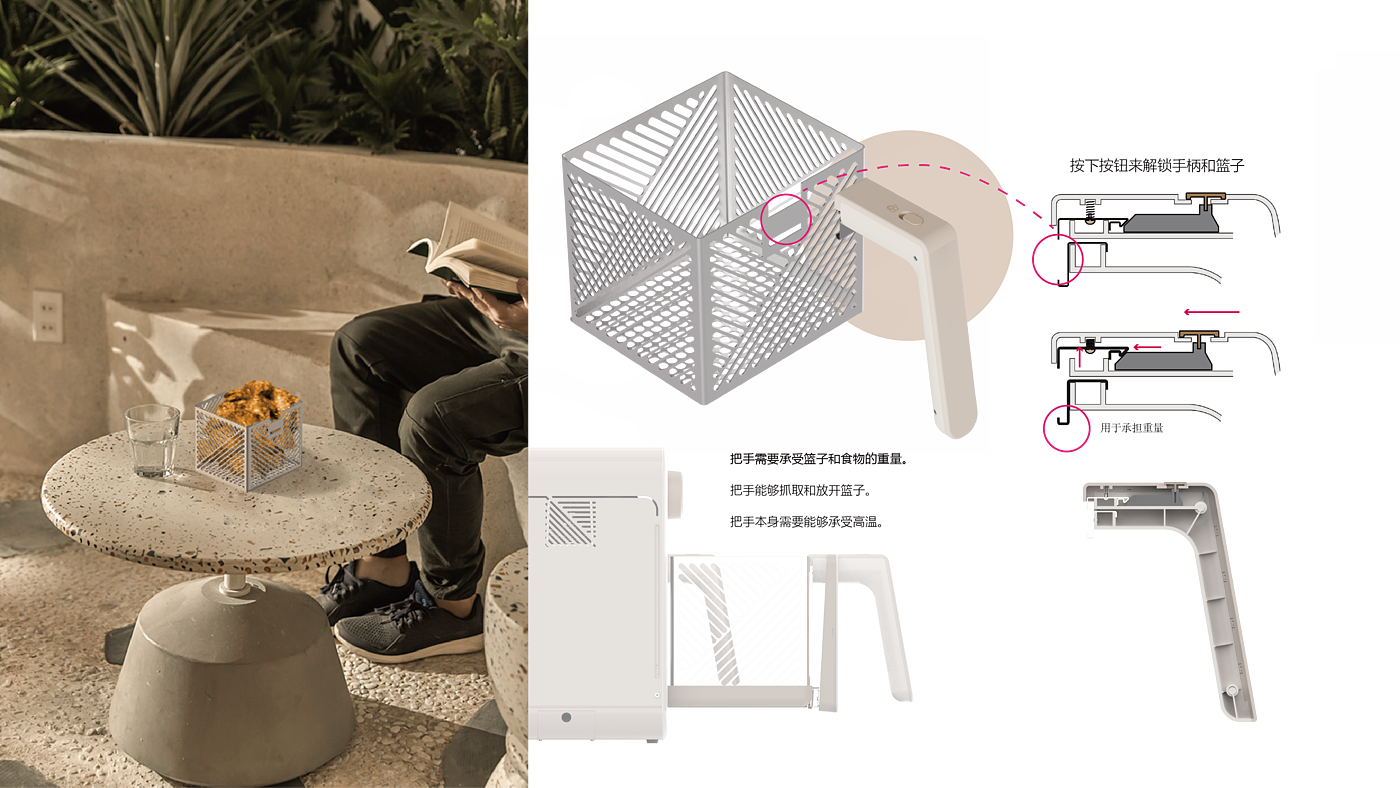 按下按钮来解锁手柄和篮子

用于承担重量

把手需要承受篮子和食物的重量。

把手能够抓取和放开篮子。

把手本身需要能够承受高温。