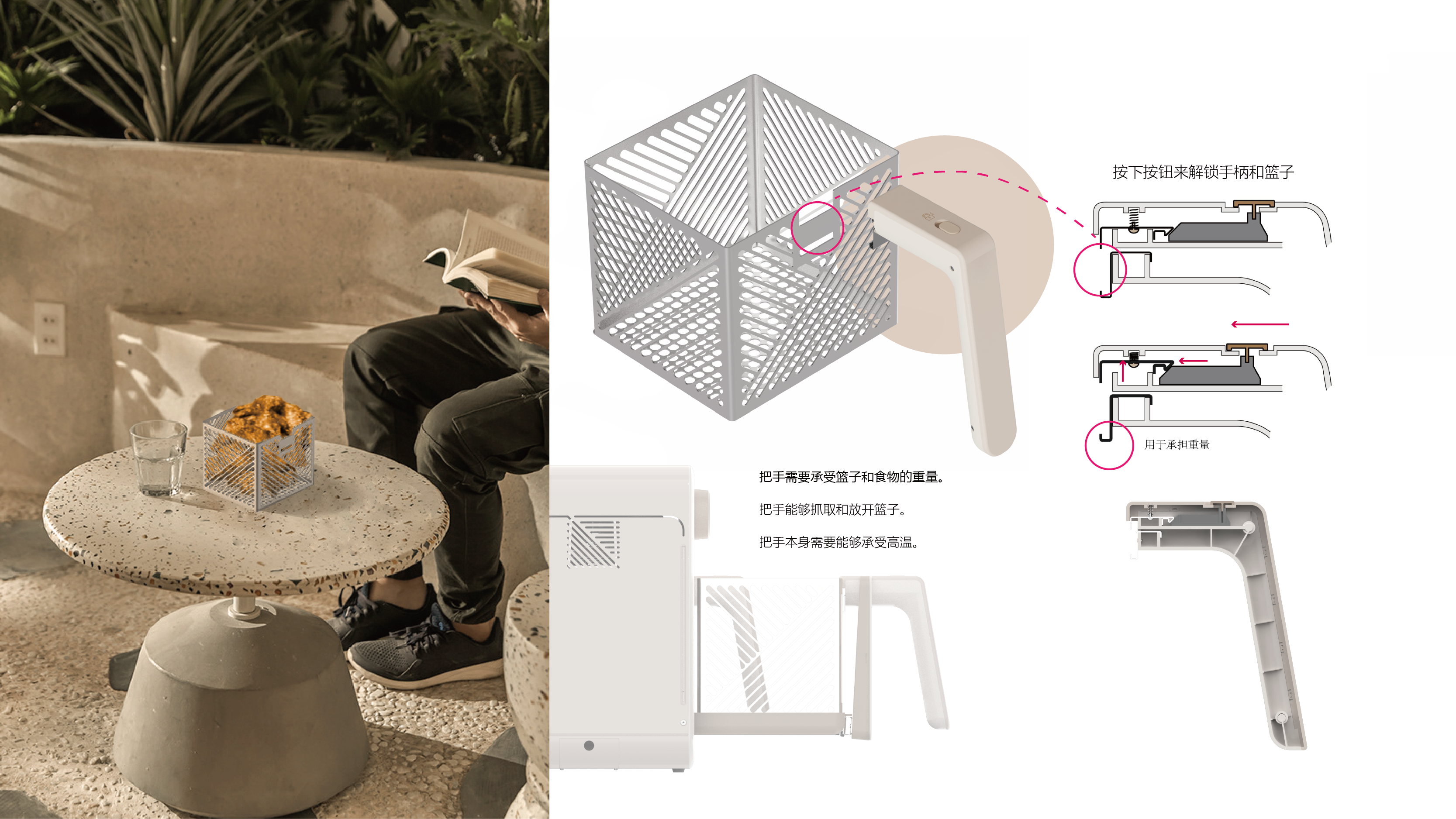 按下按钮来解锁手柄和篮子

用于承担重量

把手需要承受篮子和食物的重量。

把手能够抓取和放开篮子。

把手本身需要能够承受高温。