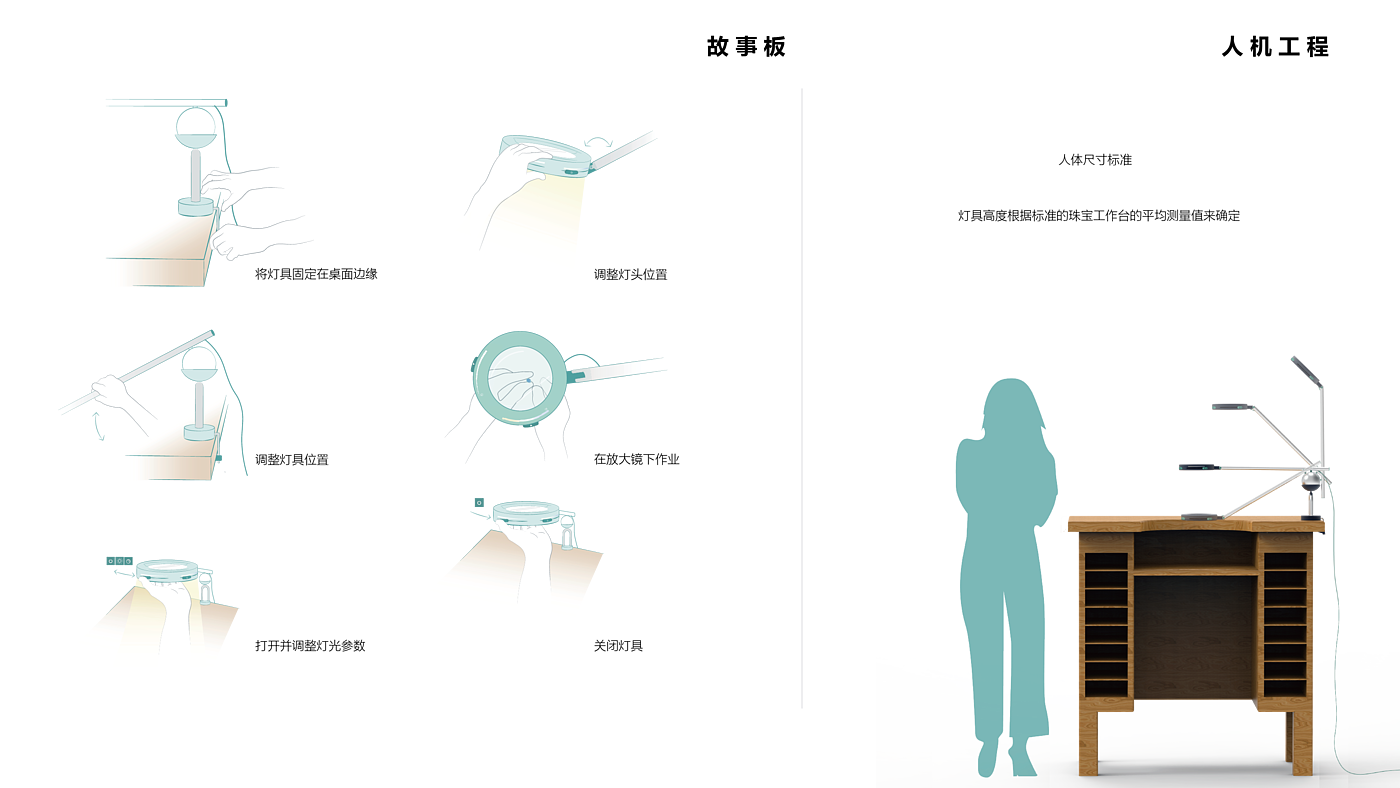 故事板

将灯具固定在桌面边缘

调整灯头位置

调整灯具位置

在放大镜下作业

打开并调整灯光参数

关闭灯具

人机工程

人体尺寸标准

灯具高度根据标准的珠宝工作台的平均测量值来确定