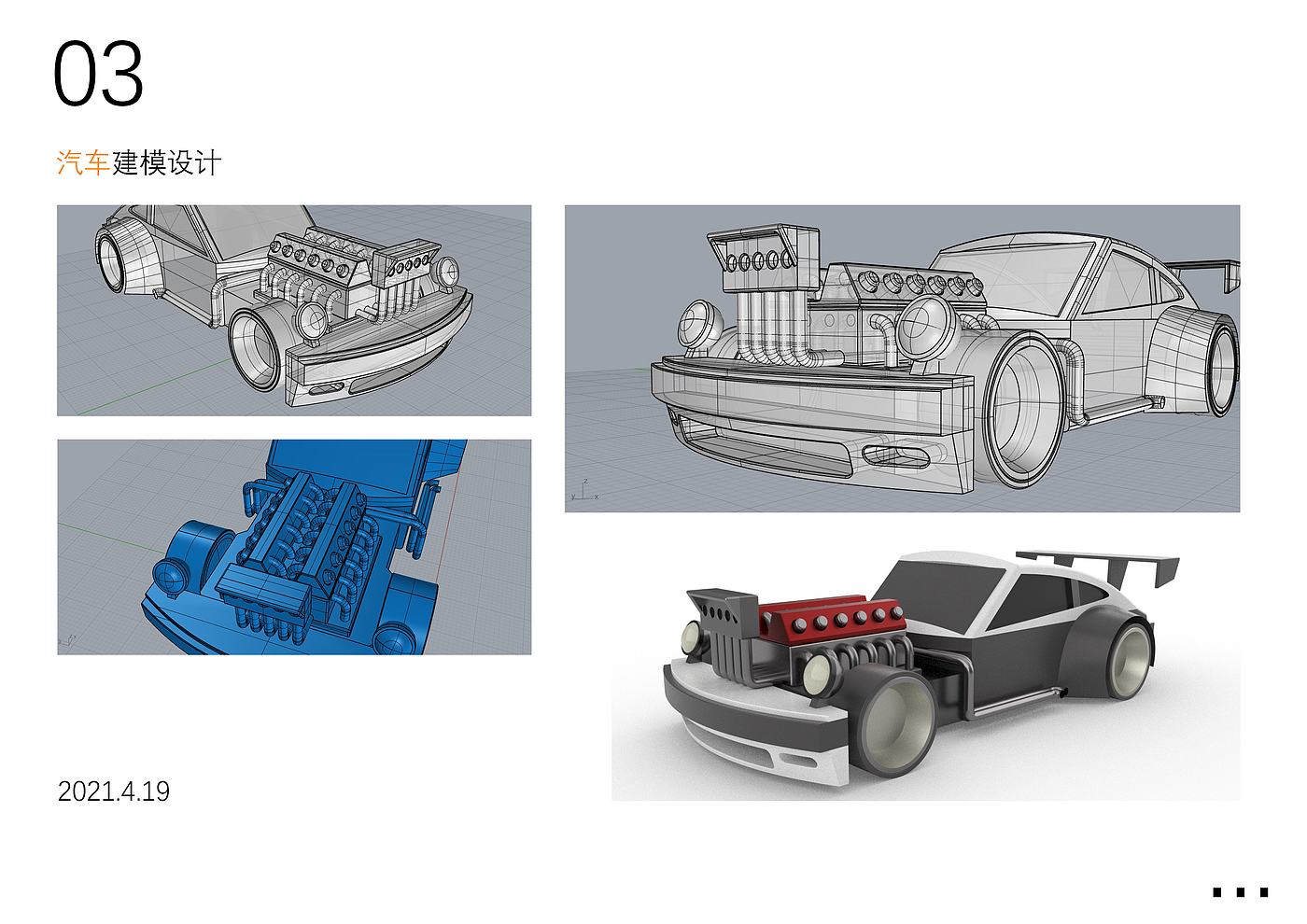 03

汽车建模设计

2021.4.19