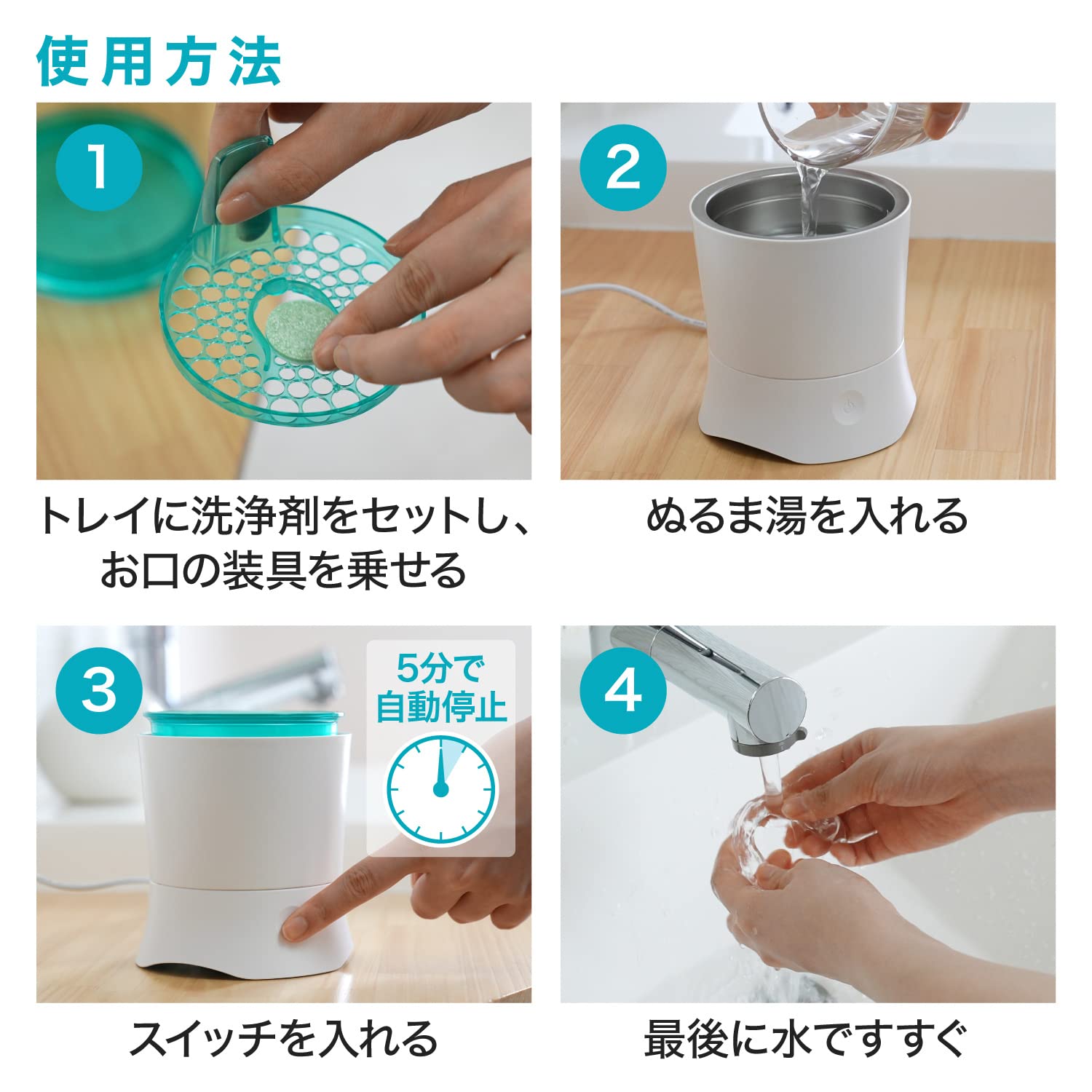 使用方法

1

トレイに洗浄剤をセットし、お口の装具を乗せる

2

ぬるま湯を入れる

3

5分で自動停止

スイッチを入れる

4

最後に水ですすぐ