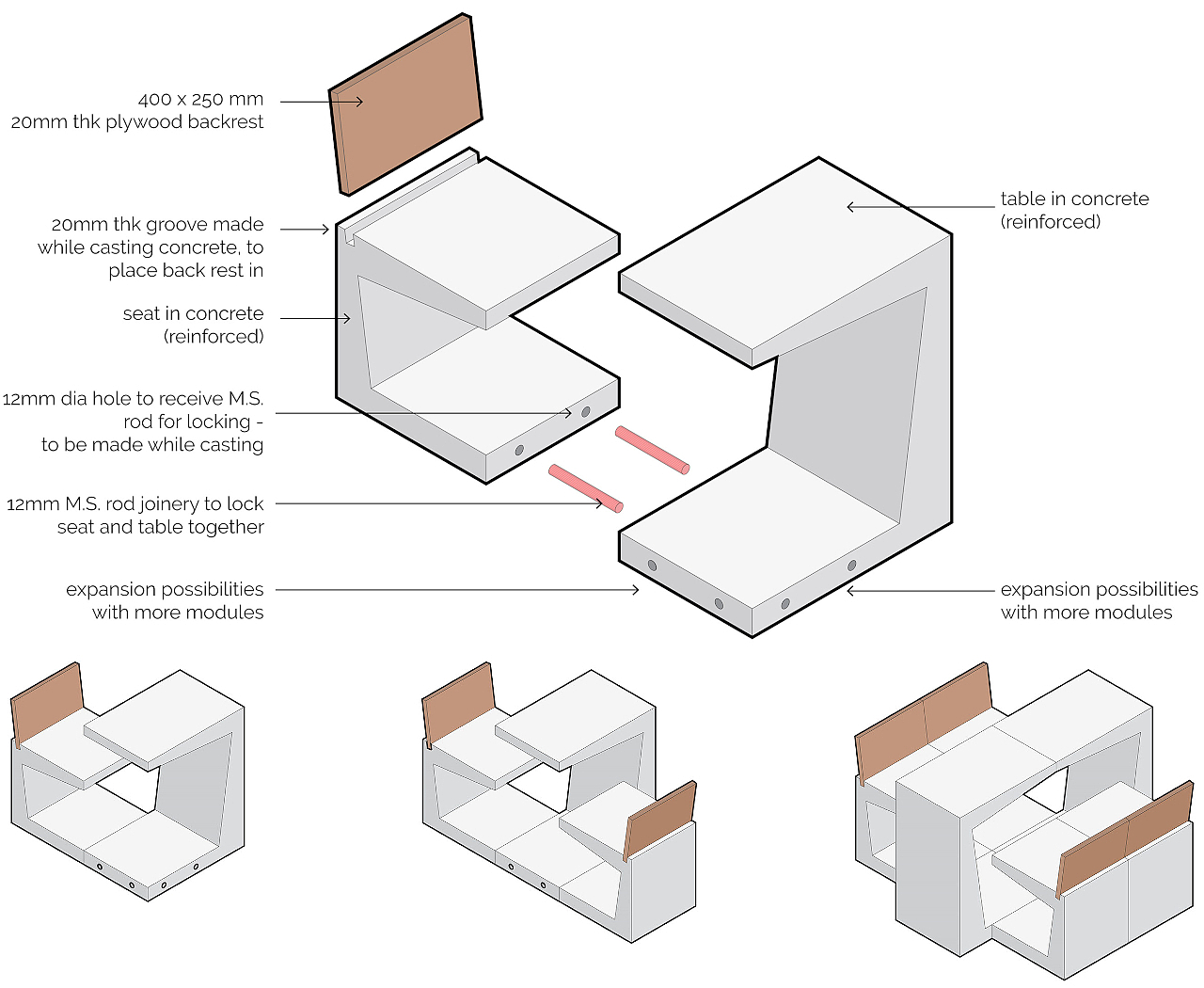 400 x 250 mm
20mm thk plywood backrest

20mm thk groove made while casting concrete, to place back rest in

seat in concrete (reinforced)

12mm dia hole to receive M.S. rod for locking - to be made while casting

12mm M.S. rod joinery to lock seat and table together

expansion possibilities with more modules

table in concrete (reinforced)

expansion possibilities with more modules