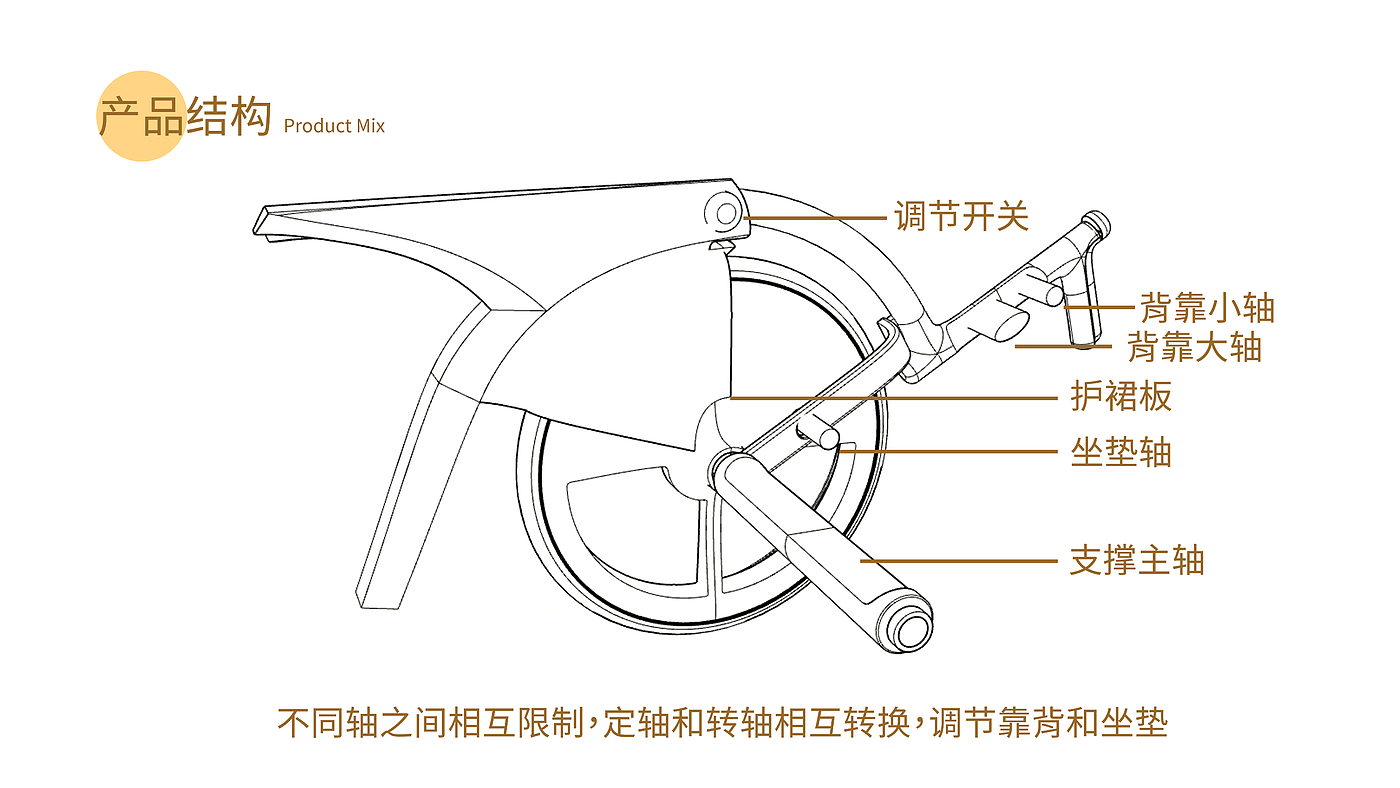 产品结构 Product Mix

调节开关

背靠小轴

背靠大轴

护裙板

坐垫轴

支撑主轴

不同轴之间相互限制，定轴和转轴相互转换，调节靠背和坐垫