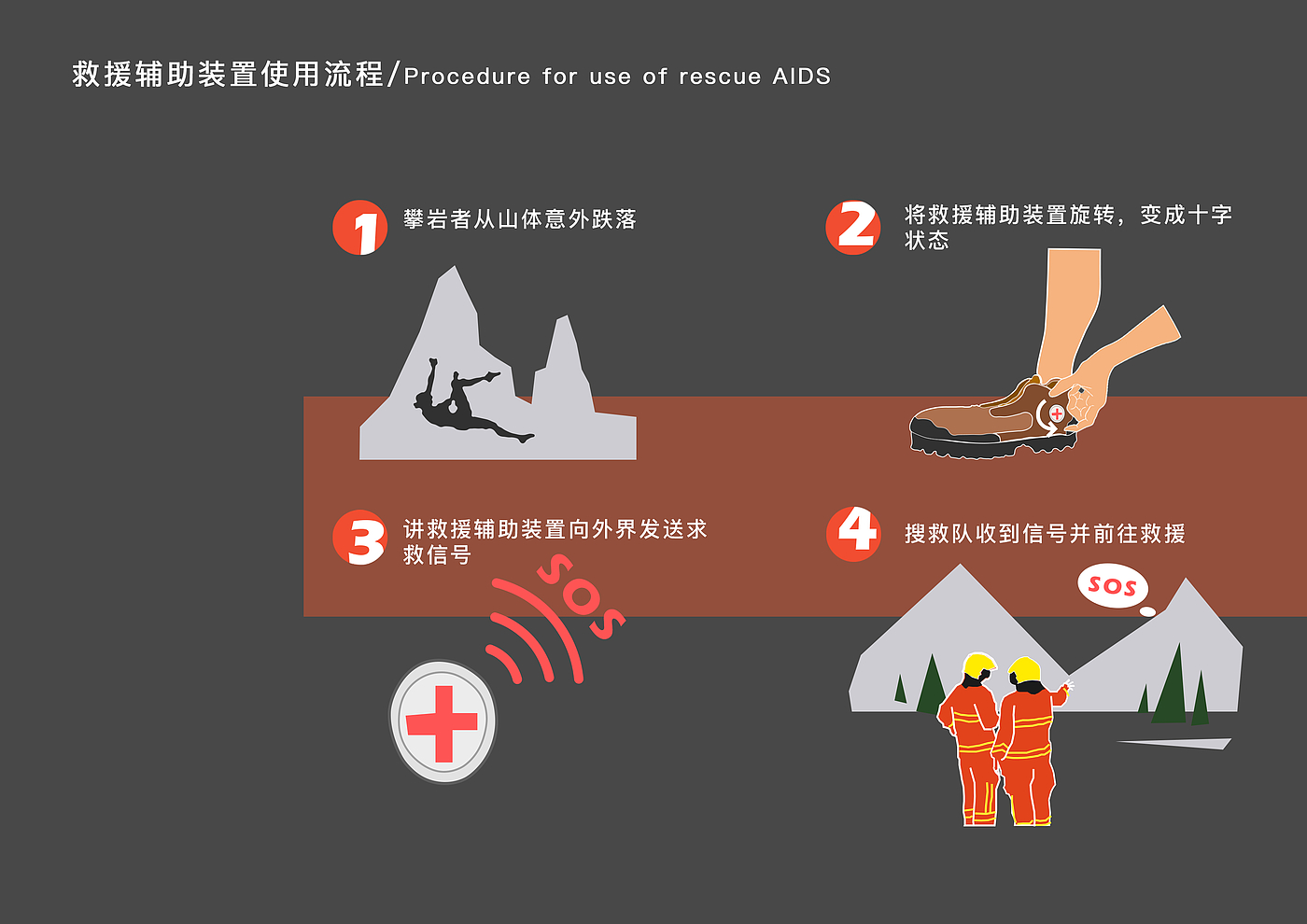 救援辅助装置使用流程/Procedure for use of rescue AIDS

1 攀岩者从山体意外跌落

2 将救援辅助装置旋转，变成十字状态

3 讲救援辅助装置向外界发送求救信号

SOS

4 搜救队收到信号并前往救援

SOS