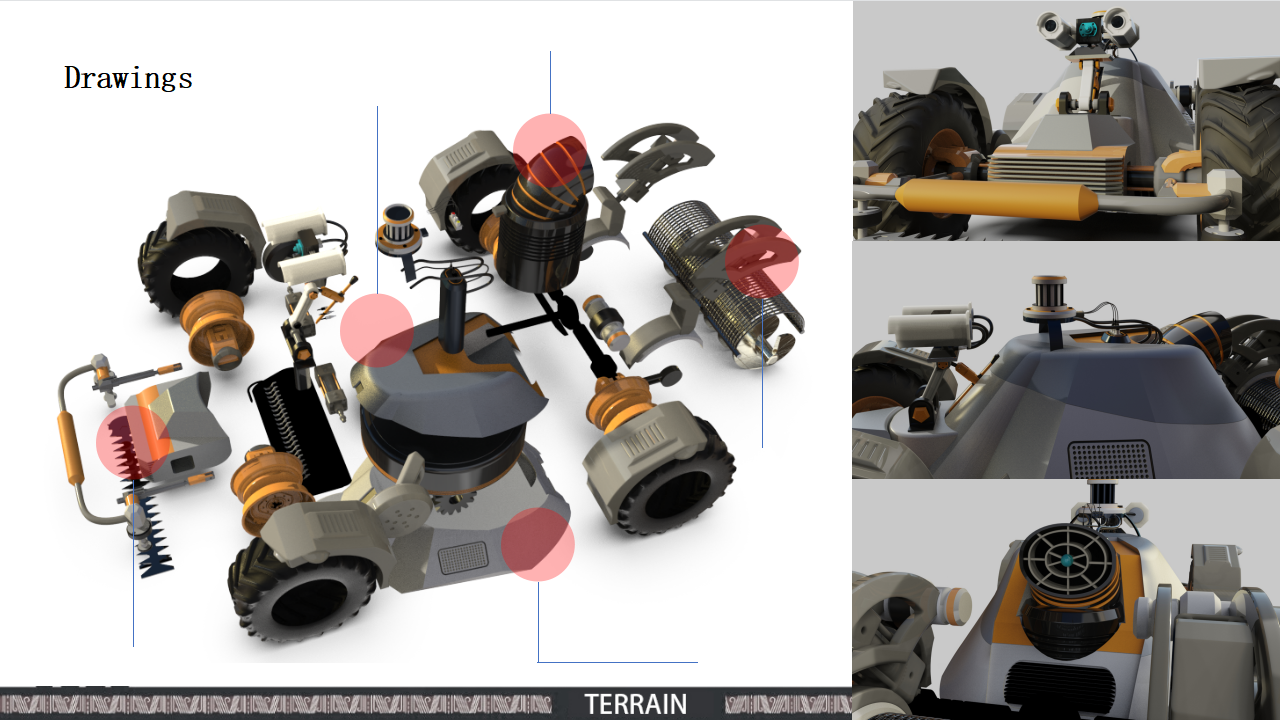 Drawings

TERRAIN