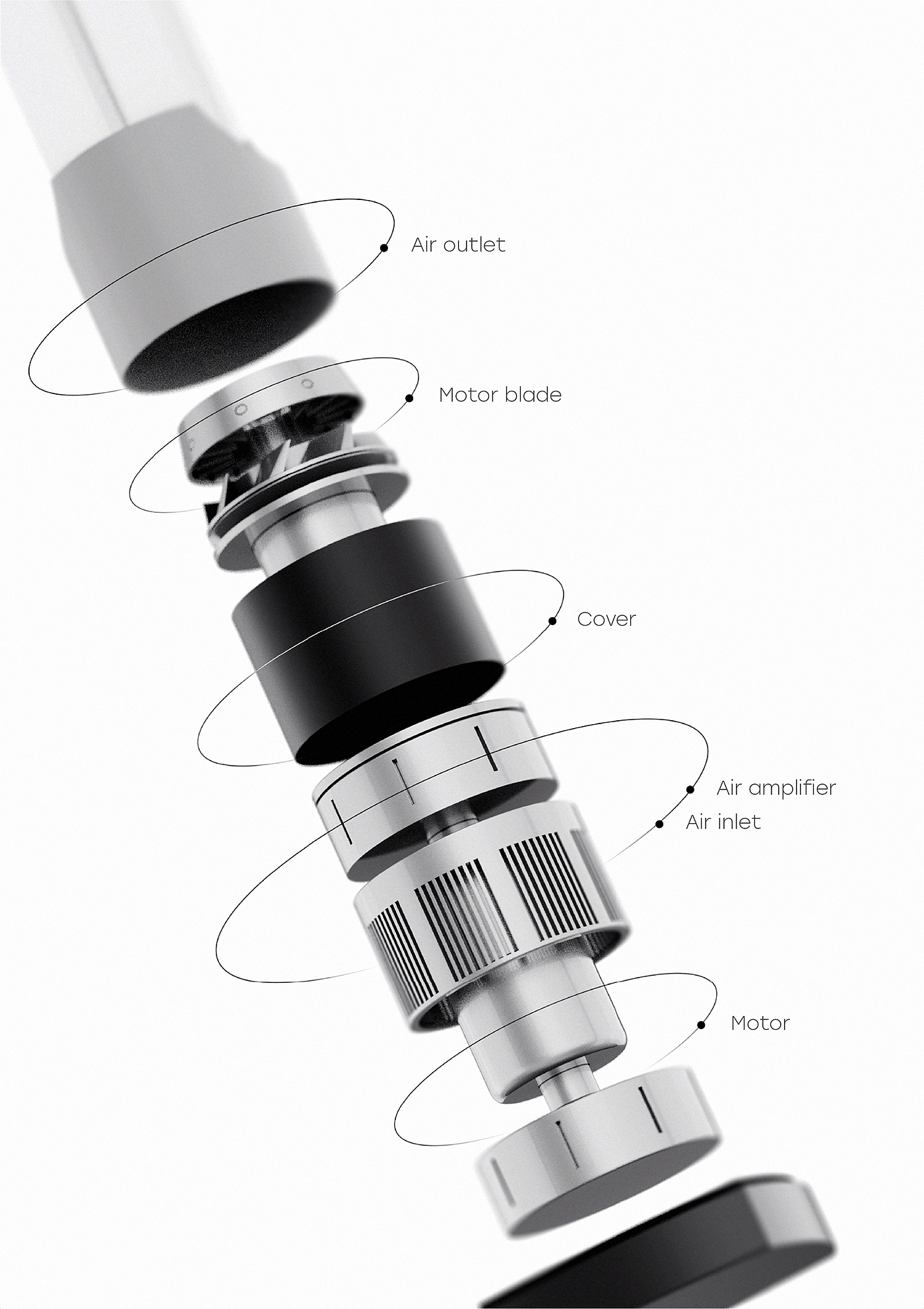 Air outlet

Motor blade

Cover

Air amplifier

Air inlet

Motor