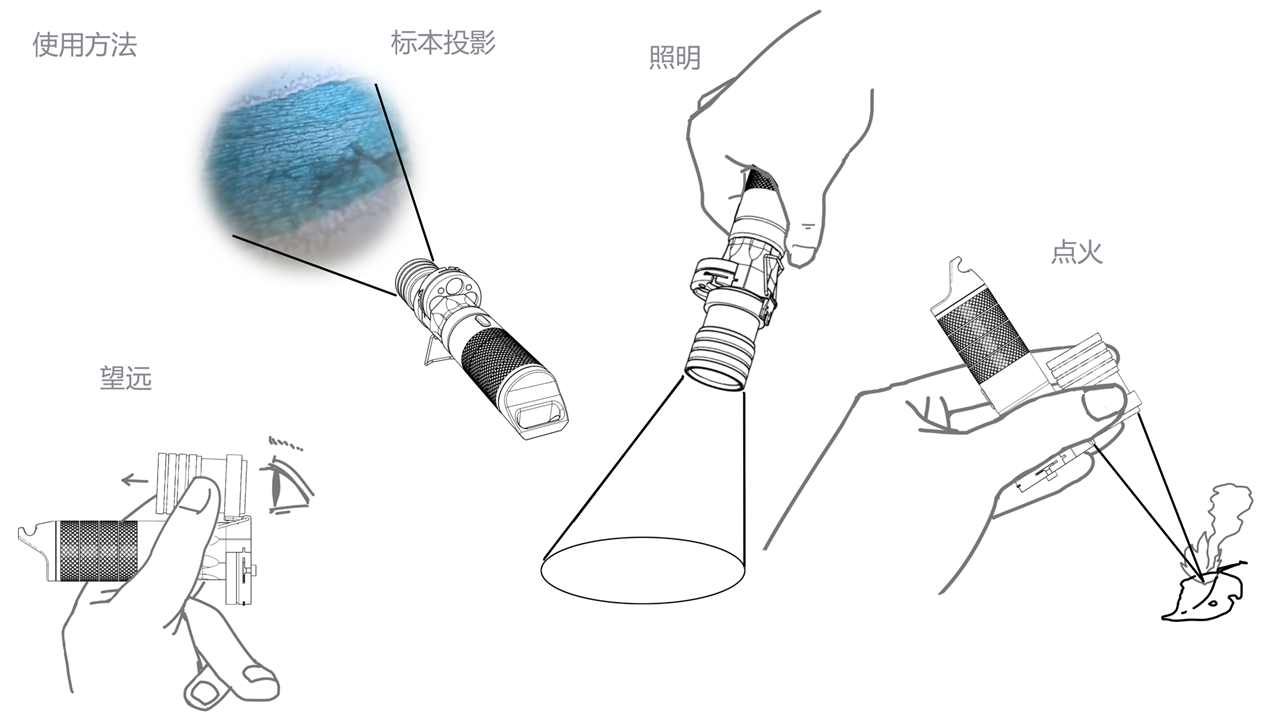 使用方法

标本投影

照明

点火

望远