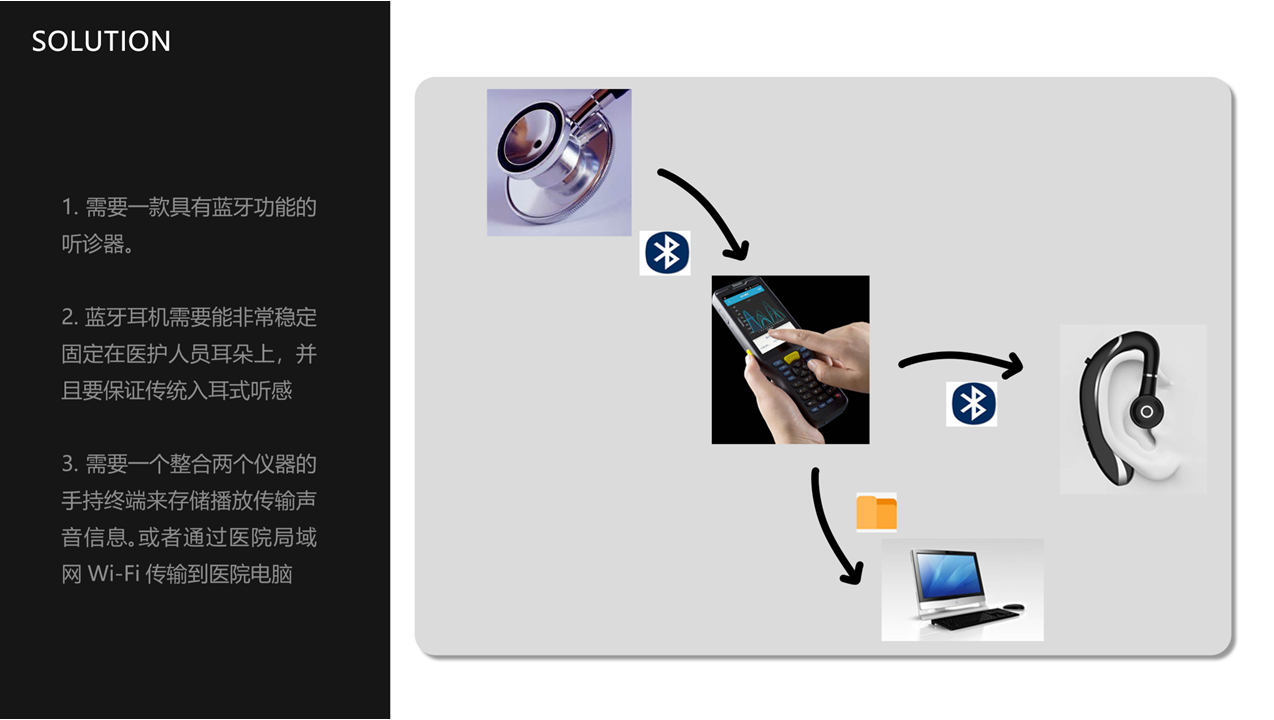 SOLUTION

1. 需要一款具有蓝牙功能的听诊器。

2. 蓝牙耳机需要能非常稳定固定在医护人员耳朵上，并且要保证传统入耳式听感

3. 需要一个整合两个仪器的手持终端来存储播放传输声音信息。或者通过医院局域网 Wi-Fi 传输到医院电脑